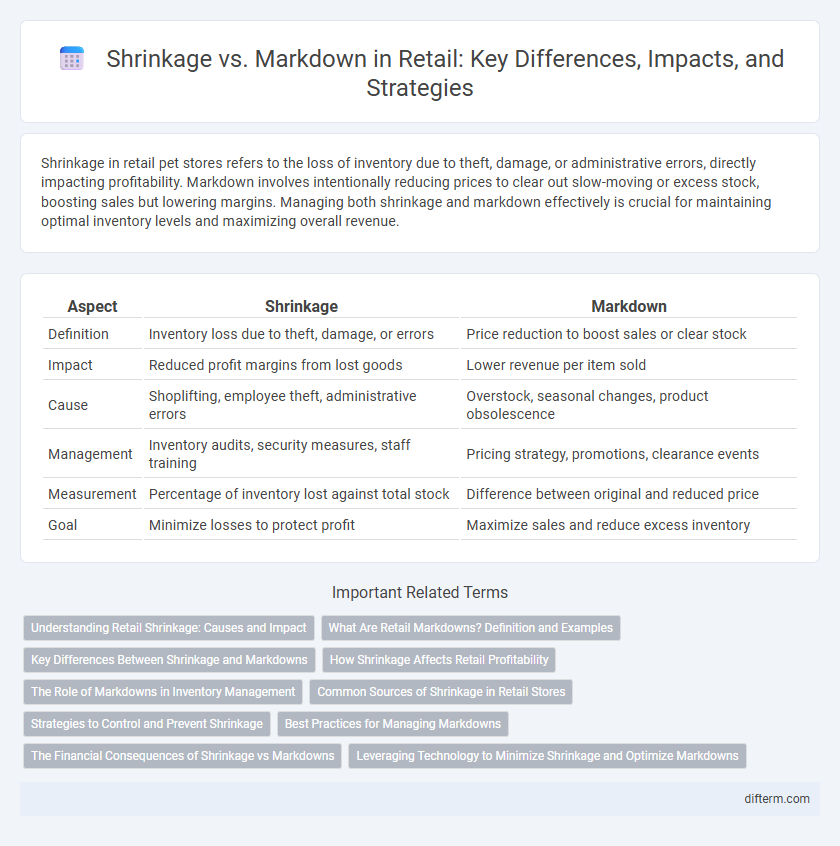 Shrinkage vs. Markdown in Retail: Key Differences, Impacts, and Strategies

Shrinkage in retail pet stores refers to the loss of inventory due to theft, damage, or administrative errors, directly impacting profitability. Markdown involves intentionally reducing prices to clear out slow-moving or excess stock, boosting sales but lowering margins. Managing both shrinkage and markdown effectively is crucial for maintaining optimal inventory levels and maximizing overall revenue.

| Aspect | Shrinkage | Markdown |
|---|---|---|
| Definition | Inventory loss due to theft, damage, or errors | Price reduction to boost sales or clear stock |
| Impact | Reduced profit margins from lost goods | Lower revenue per item sold |
| Cause | Shoplifting, employee theft, administrative errors | Overstock, seasonal changes, product obsolescence |
| Management | Inventory audits, security measures, staff training | Pricing strategy, promotions, clearance events |
| Measurement | Percentage of inventory lost against total stock | Difference between original and reduced price |
| Goal | Minimize losses to protect profit | Maximize sales and reduce excess inventory |

Important Related Terms

Understanding Retail Shrinkage: Causes and Impact
What Are Retail Markdowns? Definition and Examples
Key Differences Between Shrinkage and Markdowns
How Shrinkage Affects Retail Profitability
The Role of Markdowns in Inventory Management
Common Sources of Shrinkage in Retail Stores
Strategies to Control and Prevent Shrinkage
Best Practices for Managing Markdowns
The Financial Consequences of Shrinkage vs Markdowns
Leveraging Technology to Minimize Shrinkage and Optimize Markdowns

difterm.com