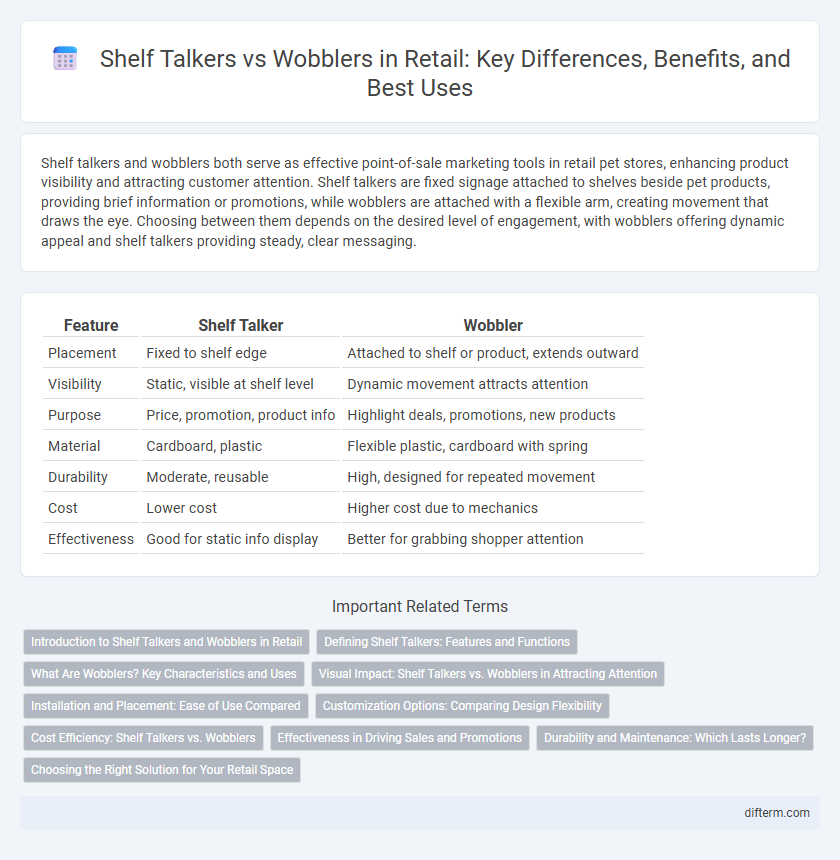 Shelf Talkers vs Wobblers in Retail: Key Differences, Benefits, and Best Uses

Shelf talkers and wobblers both serve as effective point-of-sale marketing tools in retail pet stores, enhancing product visibility and attracting customer attention. Shelf talkers are fixed signage attached to shelves beside pet products, providing brief information or promotions, while wobblers are attached with a flexible arm, creating movement that draws the eye. Choosing between them depends on the desired level of engagement, with wobblers offering dynamic appeal and shelf talkers providing steady, clear messaging.

| Feature | Shelf Talker | Wobbler |
|---|---|---|
| Placement | Fixed to shelf edge | Attached to shelf or product, extends outward |
| Visibility | Static, visible at shelf level | Dynamic movement attracts attention |
| Purpose | Price, promotion, product info | Highlight deals, promotions, new products |
| Material | Cardboard, plastic | Flexible plastic, cardboard with spring |
| Durability | Moderate, reusable | High, designed for repeated movement |
| Cost | Lower cost | Higher cost due to mechanics |
| Effectiveness | Good for static info display | Better for grabbing shopper attention |

Important Related Terms

Introduction to Shelf Talkers and Wobblers in Retail
Defining Shelf Talkers: Features and Functions
What Are Wobblers? Key Characteristics and Uses
Visual Impact: Shelf Talkers vs. Wobblers in Attracting Attention
Installation and Placement: Ease of Use Compared
Customization Options: Comparing Design Flexibility
Cost Efficiency: Shelf Talkers vs. Wobblers
Effectiveness in Driving Sales and Promotions
Durability and Maintenance: Which Lasts Longer?
Choosing the Right Solution for Your Retail Space

difterm.com