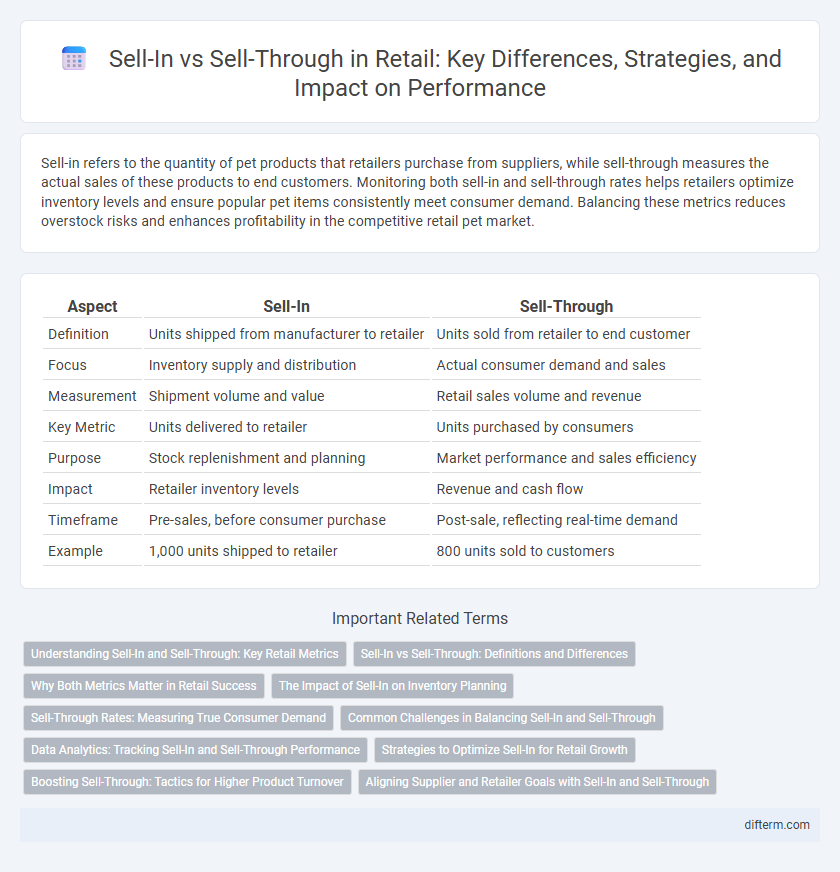 Sell-In vs Sell-Through in Retail: Key Differences, Strategies, and Impact on Performance

Sell-in refers to the quantity of pet products that retailers purchase from suppliers, while sell-through measures the actual sales of these products to end customers. Monitoring both sell-in and sell-through rates helps retailers optimize inventory levels and ensure popular pet items consistently meet consumer demand. Balancing these metrics reduces overstock risks and enhances profitability in the competitive retail pet market.

| Aspect | Sell-In | Sell-Through |
|---|---|---|
| Definition | Units shipped from manufacturer to retailer | Units sold from retailer to end customer |
| Focus | Inventory supply and distribution | Actual consumer demand and sales |
| Measurement | Shipment volume and value | Retail sales volume and revenue |
| Key Metric | Units delivered to retailer | Units purchased by consumers |
| Purpose | Stock replenishment and planning | Market performance and sales efficiency |
| Impact | Retailer inventory levels | Revenue and cash flow |
| Timeframe | Pre-sales, before consumer purchase | Post-sale, reflecting real-time demand |
| Example | 1,000 units shipped to retailer | 800 units sold to customers |

Important Related Terms

Understanding Sell-In and Sell-Through: Key Retail Metrics
Sell-In vs Sell-Through: Definitions and Differences
Why Both Metrics Matter in Retail Success
The Impact of Sell-In on Inventory Planning
Sell-Through Rates: Measuring True Consumer Demand
Common Challenges in Balancing Sell-In and Sell-Through
Data Analytics: Tracking Sell-In and Sell-Through Performance
Strategies to Optimize Sell-In for Retail Growth
Boosting Sell-Through: Tactics for Higher Product Turnover
Aligning Supplier and Retailer Goals with Sell-In and Sell-Through

difterm.com