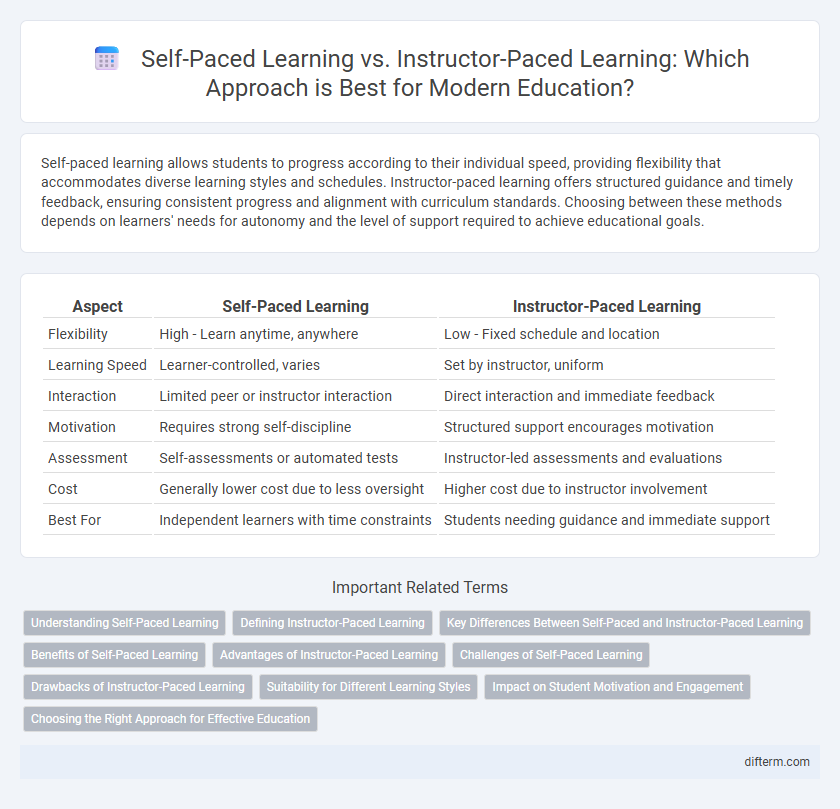 Self-Paced Learning vs. Instructor-Paced Learning: Which Approach is Best for Modern Education?

Self-paced learning allows students to progress according to their individual speed, providing flexibility that accommodates diverse learning styles and schedules. Instructor-paced learning offers structured guidance and timely feedback, ensuring consistent progress and alignment with curriculum standards. Choosing between these methods depends on learners' needs for autonomy and the level of support required to achieve educational goals.

| Aspect | Self-Paced Learning | Instructor-Paced Learning |
|---|---|---|
| Flexibility | High - Learn anytime, anywhere | Low - Fixed schedule and location |
| Learning Speed | Learner-controlled, varies | Set by instructor, uniform |
| Interaction | Limited peer or instructor interaction | Direct interaction and immediate feedback |
| Motivation | Requires strong self-discipline | Structured support encourages motivation |
| Assessment | Self-assessments or automated tests | Instructor-led assessments and evaluations |
| Cost | Generally lower cost due to less oversight | Higher cost due to instructor involvement |
| Best For | Independent learners with time constraints | Students needing guidance and immediate support |

Important Related Terms

Understanding Self-Paced Learning
Defining Instructor-Paced Learning
Key Differences Between Self-Paced and Instructor-Paced Learning
Benefits of Self-Paced Learning
Advantages of Instructor-Paced Learning
Challenges of Self-Paced Learning
Drawbacks of Instructor-Paced Learning
Suitability for Different Learning Styles
Impact on Student Motivation and Engagement
Choosing the Right Approach for Effective Education

difterm.com