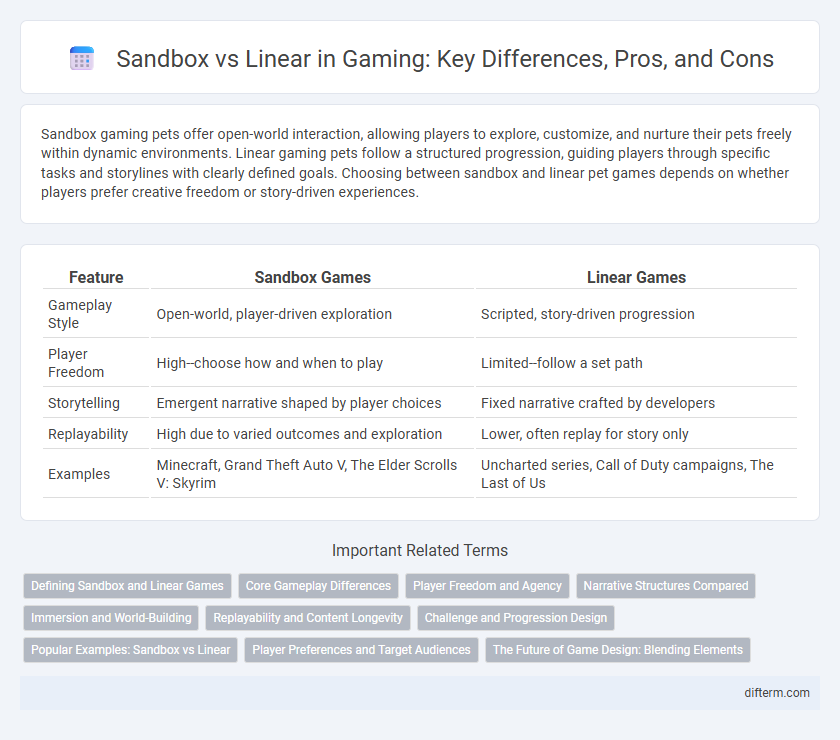 Sandbox vs Linear in Gaming: Key Differences, Pros, and Cons

Sandbox gaming pets offer open-world interaction, allowing players to explore, customize, and nurture their pets freely within dynamic environments. Linear gaming pets follow a structured progression, guiding players through specific tasks and storylines with clearly defined goals. Choosing between sandbox and linear pet games depends on whether players prefer creative freedom or story-driven experiences.

| Feature | Sandbox Games | Linear Games |
|---|---|---|
| Gameplay Style | Open-world, player-driven exploration | Scripted, story-driven progression |
| Player Freedom | High--choose how and when to play | Limited--follow a set path |
| Storytelling | Emergent narrative shaped by player choices | Fixed narrative crafted by developers |
| Replayability | High due to varied outcomes and exploration | Lower, often replay for story only |
| Examples | Minecraft, Grand Theft Auto V, The Elder Scrolls V: Skyrim | Uncharted series, Call of Duty campaigns, The Last of Us |

Important Related Terms

Defining Sandbox and Linear Games
Core Gameplay Differences
Player Freedom and Agency
Narrative Structures Compared
Immersion and World-Building
Replayability and Content Longevity
Challenge and Progression Design
Popular Examples: Sandbox vs Linear
Player Preferences and Target Audiences
The Future of Game Design: Blending Elements

difterm.com