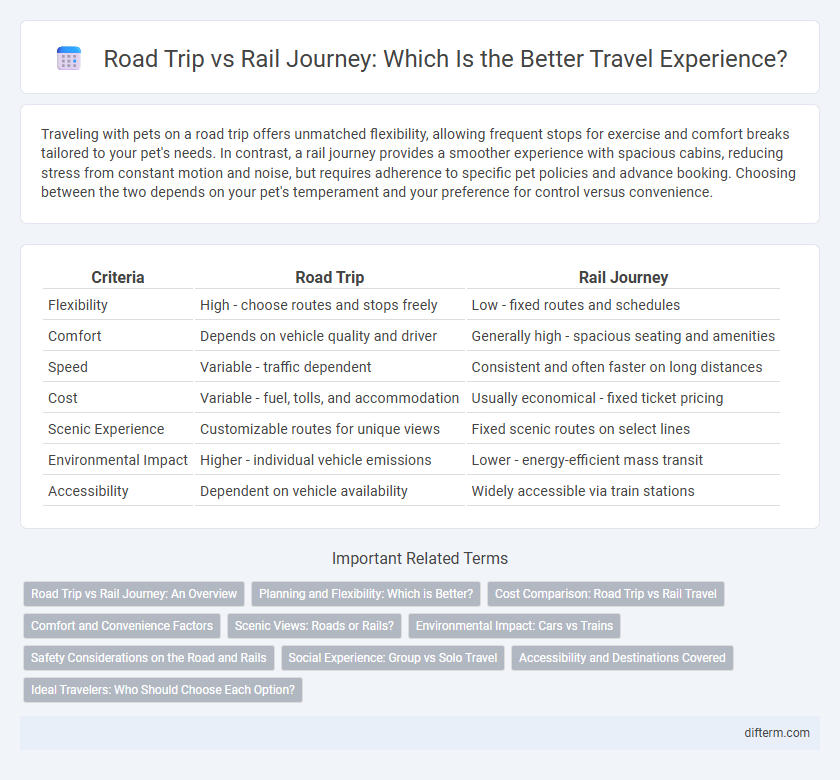 Road Trip vs Rail Journey: Which Is the Better Travel Experience?

Traveling with pets on a road trip offers unmatched flexibility, allowing frequent stops for exercise and comfort breaks tailored to your pet's needs. In contrast, a rail journey provides a smoother experience with spacious cabins, reducing stress from constant motion and noise, but requires adherence to specific pet policies and advance booking. Choosing between the two depends on your pet's temperament and your preference for control versus convenience.

| Criteria | Road Trip | Rail Journey |
|---|---|---|
| Flexibility | High - choose routes and stops freely | Low - fixed routes and schedules |
| Comfort | Depends on vehicle quality and driver | Generally high - spacious seating and amenities |
| Speed | Variable - traffic dependent | Consistent and often faster on long distances |
| Cost | Variable - fuel, tolls, and accommodation | Usually economical - fixed ticket pricing |
| Scenic Experience | Customizable routes for unique views | Fixed scenic routes on select lines |
| Environmental Impact | Higher - individual vehicle emissions | Lower - energy-efficient mass transit |
| Accessibility | Dependent on vehicle availability | Widely accessible via train stations |

Important Related Terms

Road Trip vs Rail Journey: An Overview

Planning and Flexibility: Which is Better?

Cost Comparison: Road Trip vs Rail Travel

Comfort and Convenience Factors

Scenic Views: Roads or Rails?

Environmental Impact: Cars vs Trains

Safety Considerations on the Road and Rails

Social Experience: Group vs Solo Travel

Accessibility and Destinations Covered

Ideal Travelers: Who Should Choose Each Option?

difterm.com