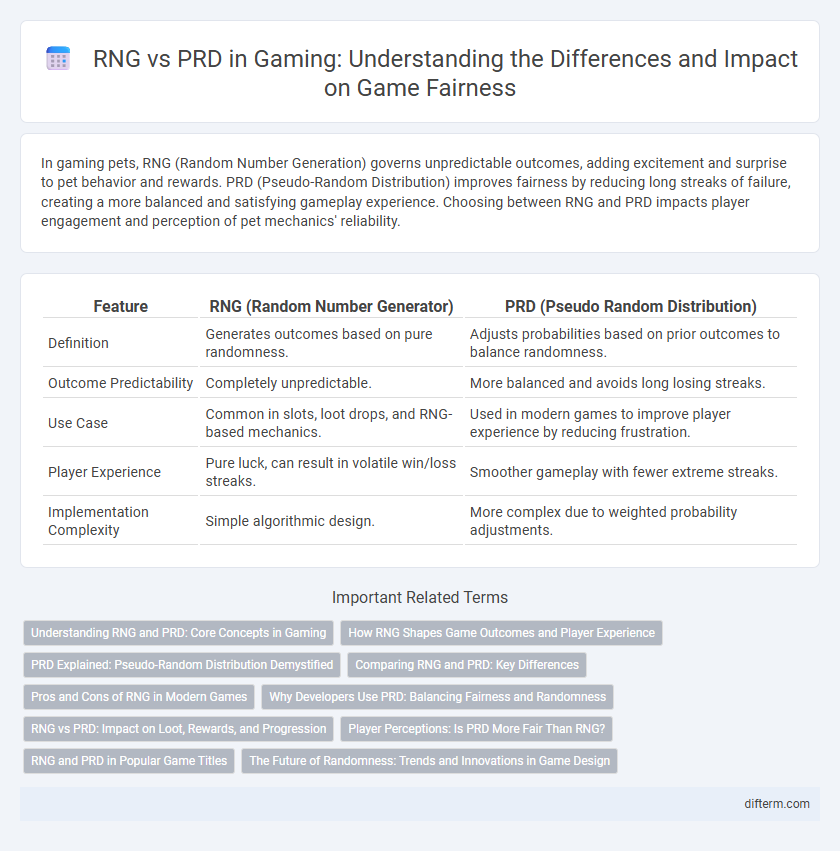 RNG vs PRD in Gaming: Understanding the Differences and Impact on Game Fairness

In gaming pets, RNG (Random Number Generation) governs unpredictable outcomes, adding excitement and surprise to pet behavior and rewards. PRD (Pseudo-Random Distribution) improves fairness by reducing long streaks of failure, creating a more balanced and satisfying gameplay experience. Choosing between RNG and PRD impacts player engagement and perception of pet mechanics' reliability.

| Feature | RNG (Random Number Generator) | PRD (Pseudo Random Distribution) |
|---|---|---|
| Definition | Generates outcomes based on pure randomness. | Adjusts probabilities based on prior outcomes to balance randomness. |
| Outcome Predictability | Completely unpredictable. | More balanced and avoids long losing streaks. |
| Use Case | Common in slots, loot drops, and RNG-based mechanics. | Used in modern games to improve player experience by reducing frustration. |
| Player Experience | Pure luck, can result in volatile win/loss streaks. | Smoother gameplay with fewer extreme streaks. |
| Implementation Complexity | Simple algorithmic design. | More complex due to weighted probability adjustments. |

Important Related Terms

Understanding RNG and PRD: Core Concepts in Gaming
How RNG Shapes Game Outcomes and Player Experience
PRD Explained: Pseudo-Random Distribution Demystified
Comparing RNG and PRD: Key Differences
Pros and Cons of RNG in Modern Games
Why Developers Use PRD: Balancing Fairness and Randomness
RNG vs PRD: Impact on Loot, Rewards, and Progression
Player Perceptions: Is PRD More Fair Than RNG?
RNG and PRD in Popular Game Titles
The Future of Randomness: Trends and Innovations in Game Design

difterm.com