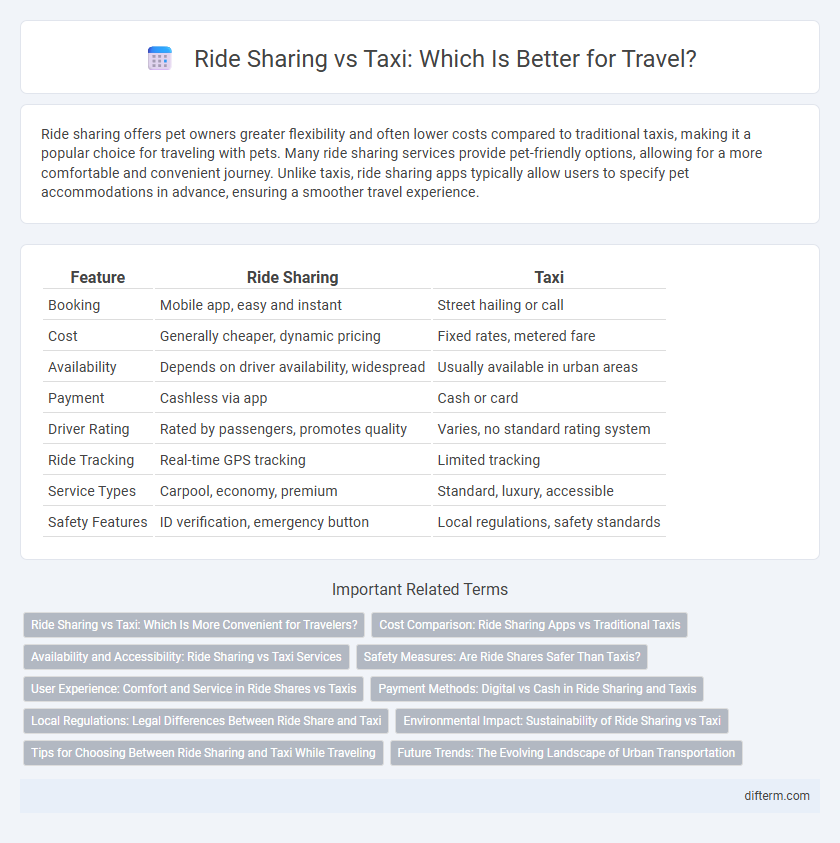 Ride Sharing vs Taxi: Which Is Better for Travel?

Ride sharing offers pet owners greater flexibility and often lower costs compared to traditional taxis, making it a popular choice for traveling with pets. Many ride sharing services provide pet-friendly options, allowing for a more comfortable and convenient journey. Unlike taxis, ride sharing apps typically allow users to specify pet accommodations in advance, ensuring a smoother travel experience.

| Feature | Ride Sharing | Taxi |
|---|---|---|
| Booking | Mobile app, easy and instant | Street hailing or call |
| Cost | Generally cheaper, dynamic pricing | Fixed rates, metered fare |
| Availability | Depends on driver availability, widespread | Usually available in urban areas |
| Payment | Cashless via app | Cash or card |
| Driver Rating | Rated by passengers, promotes quality | Varies, no standard rating system |
| Ride Tracking | Real-time GPS tracking | Limited tracking |
| Service Types | Carpool, economy, premium | Standard, luxury, accessible |
| Safety Features | ID verification, emergency button | Local regulations, safety standards |

Important Related Terms

Ride Sharing vs Taxi: Which Is More Convenient for Travelers?
Cost Comparison: Ride Sharing Apps vs Traditional Taxis
Availability and Accessibility: Ride Sharing vs Taxi Services
Safety Measures: Are Ride Shares Safer Than Taxis?
User Experience: Comfort and Service in Ride Shares vs Taxis
Payment Methods: Digital vs Cash in Ride Sharing and Taxis
Local Regulations: Legal Differences Between Ride Share and Taxi
Environmental Impact: Sustainability of Ride Sharing vs Taxi
Tips for Choosing Between Ride Sharing and Taxi While Traveling
Future Trends: The Evolving Landscape of Urban Transportation

difterm.com