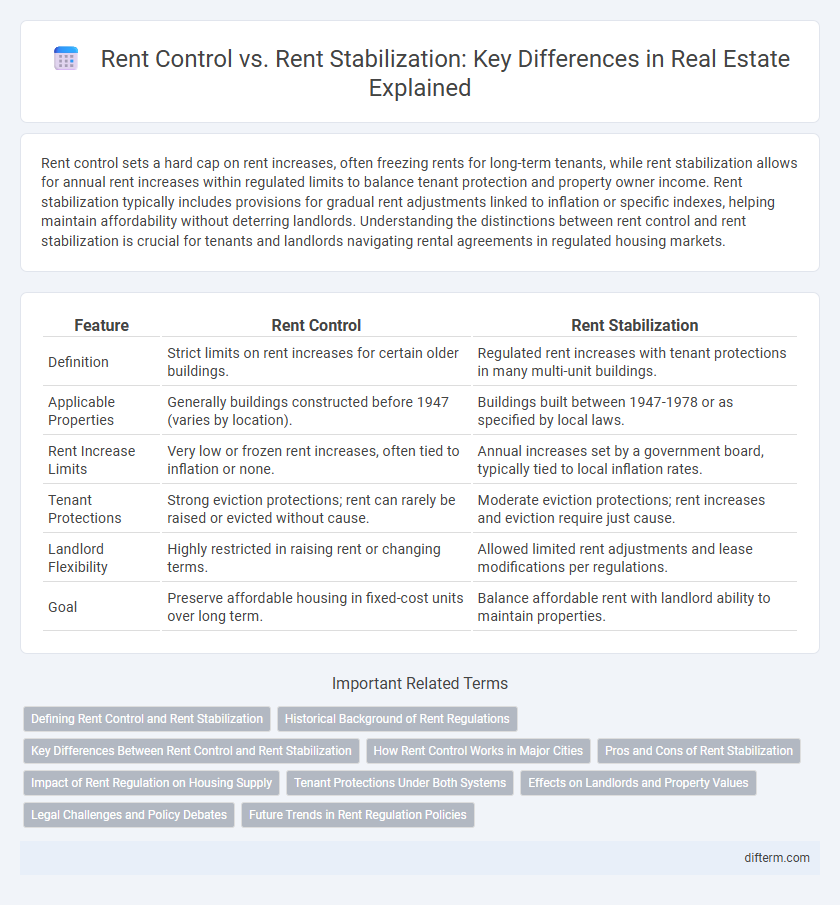 Rent Control vs. Rent Stabilization: Key Differences in Real Estate Explained

Rent control sets a hard cap on rent increases, often freezing rents for long-term tenants, while rent stabilization allows for annual rent increases within regulated limits to balance tenant protection and property owner income. Rent stabilization typically includes provisions for gradual rent adjustments linked to inflation or specific indexes, helping maintain affordability without deterring landlords. Understanding the distinctions between rent control and rent stabilization is crucial for tenants and landlords navigating rental agreements in regulated housing markets.

| Feature | Rent Control | Rent Stabilization |
|---|---|---|
| Definition | Strict limits on rent increases for certain older buildings. | Regulated rent increases with tenant protections in many multi-unit buildings. |
| Applicable Properties | Generally buildings constructed before 1947 (varies by location). | Buildings built between 1947-1978 or as specified by local laws. |
| Rent Increase Limits | Very low or frozen rent increases, often tied to inflation or none. | Annual increases set by a government board, typically tied to local inflation rates. |
| Tenant Protections | Strong eviction protections; rent can rarely be raised or evicted without cause. | Moderate eviction protections; rent increases and eviction require just cause. |
| Landlord Flexibility | Highly restricted in raising rent or changing terms. | Allowed limited rent adjustments and lease modifications per regulations. |
| Goal | Preserve affordable housing in fixed-cost units over long term. | Balance affordable rent with landlord ability to maintain properties. |

Important Related Terms

Defining Rent Control and Rent Stabilization
Historical Background of Rent Regulations
Key Differences Between Rent Control and Rent Stabilization
How Rent Control Works in Major Cities
Pros and Cons of Rent Stabilization
Impact of Rent Regulation on Housing Supply
Tenant Protections Under Both Systems
Effects on Landlords and Property Values
Legal Challenges and Policy Debates
Future Trends in Rent Regulation Policies

difterm.com