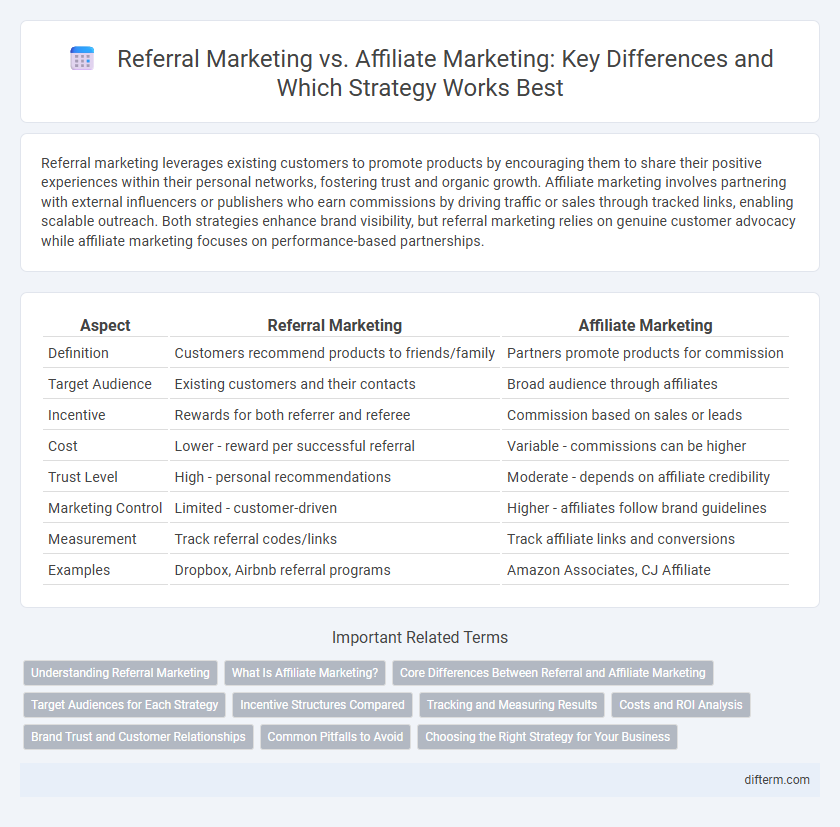 Referral Marketing vs. Affiliate Marketing: Key Differences and Which Strategy Works Best

Referral marketing leverages existing customers to promote products by encouraging them to share their positive experiences within their personal networks, fostering trust and organic growth. Affiliate marketing involves partnering with external influencers or publishers who earn commissions by driving traffic or sales through tracked links, enabling scalable outreach. Both strategies enhance brand visibility, but referral marketing relies on genuine customer advocacy while affiliate marketing focuses on performance-based partnerships.

| Aspect | Referral Marketing | Affiliate Marketing |
|---|---|---|
| Definition | Customers recommend products to friends/family | Partners promote products for commission |
| Target Audience | Existing customers and their contacts | Broad audience through affiliates |
| Incentive | Rewards for both referrer and referee | Commission based on sales or leads |
| Cost | Lower - reward per successful referral | Variable - commissions can be higher |
| Trust Level | High - personal recommendations | Moderate - depends on affiliate credibility |
| Marketing Control | Limited - customer-driven | Higher - affiliates follow brand guidelines |
| Measurement | Track referral codes/links | Track affiliate links and conversions |
| Examples | Dropbox, Airbnb referral programs | Amazon Associates, CJ Affiliate |

Important Related Terms

Understanding Referral Marketing
What Is Affiliate Marketing?
Core Differences Between Referral and Affiliate Marketing
Target Audiences for Each Strategy
Incentive Structures Compared
Tracking and Measuring Results
Costs and ROI Analysis
Brand Trust and Customer Relationships
Common Pitfalls to Avoid
Choosing the Right Strategy for Your Business

difterm.com