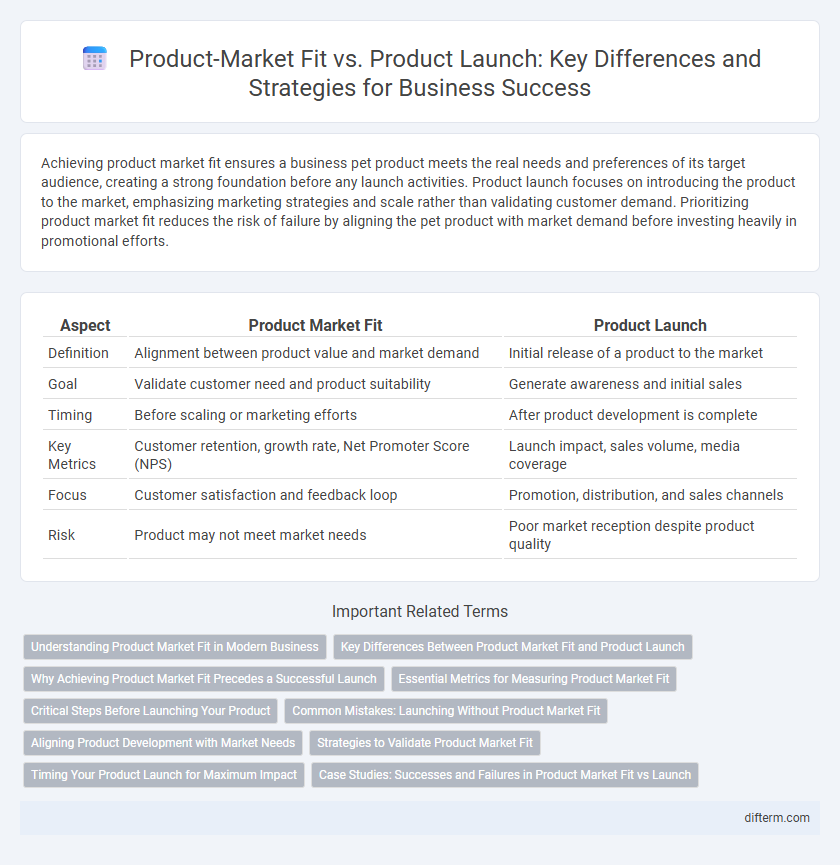 Product-Market Fit vs. Product Launch: Key Differences and Strategies for Business Success

Achieving product market fit ensures a business pet product meets the real needs and preferences of its target audience, creating a strong foundation before any launch activities. Product launch focuses on introducing the product to the market, emphasizing marketing strategies and scale rather than validating customer demand. Prioritizing product market fit reduces the risk of failure by aligning the pet product with market demand before investing heavily in promotional efforts.

| Aspect | Product Market Fit | Product Launch |
|---|---|---|
| Definition | Alignment between product value and market demand | Initial release of a product to the market |
| Goal | Validate customer need and product suitability | Generate awareness and initial sales |
| Timing | Before scaling or marketing efforts | After product development is complete |
| Key Metrics | Customer retention, growth rate, Net Promoter Score (NPS) | Launch impact, sales volume, media coverage |
| Focus | Customer satisfaction and feedback loop | Promotion, distribution, and sales channels |
| Risk | Product may not meet market needs | Poor market reception despite product quality |

Important Related Terms

Understanding Product Market Fit in Modern Business
Key Differences Between Product Market Fit and Product Launch
Why Achieving Product Market Fit Precedes a Successful Launch
Essential Metrics for Measuring Product Market Fit
Critical Steps Before Launching Your Product
Common Mistakes: Launching Without Product Market Fit
Aligning Product Development with Market Needs
Strategies to Validate Product Market Fit
Timing Your Product Launch for Maximum Impact
Case Studies: Successes and Failures in Product Market Fit vs Launch

difterm.com