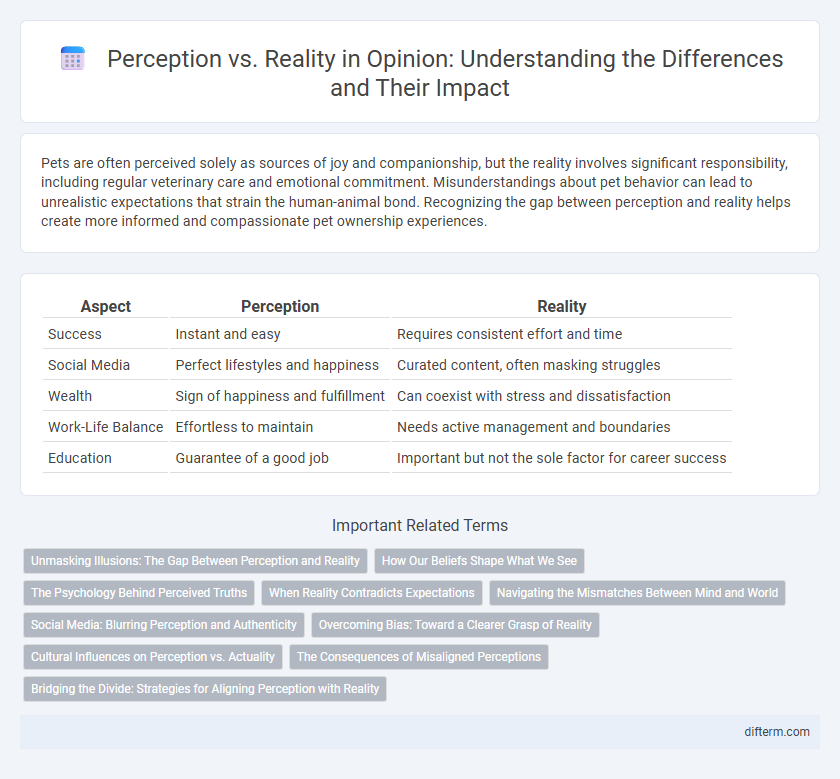 Perception vs. Reality in Opinion: Understanding the Differences and Their Impact

Pets are often perceived solely as sources of joy and companionship, but the reality involves significant responsibility, including regular veterinary care and emotional commitment. Misunderstandings about pet behavior can lead to unrealistic expectations that strain the human-animal bond. Recognizing the gap between perception and reality helps create more informed and compassionate pet ownership experiences.

| Aspect | Perception | Reality |
|---|---|---|
| Success | Instant and easy | Requires consistent effort and time |
| Social Media | Perfect lifestyles and happiness | Curated content, often masking struggles |
| Wealth | Sign of happiness and fulfillment | Can coexist with stress and dissatisfaction |
| Work-Life Balance | Effortless to maintain | Needs active management and boundaries |
| Education | Guarantee of a good job | Important but not the sole factor for career success |

Important Related Terms

Unmasking Illusions: The Gap Between Perception and Reality
How Our Beliefs Shape What We See
The Psychology Behind Perceived Truths
When Reality Contradicts Expectations
Navigating the Mismatches Between Mind and World
Social Media: Blurring Perception and Authenticity
Overcoming Bias: Toward a Clearer Grasp of Reality
Cultural Influences on Perception vs. Actuality
The Consequences of Misaligned Perceptions
Bridging the Divide: Strategies for Aligning Perception with Reality

difterm.com