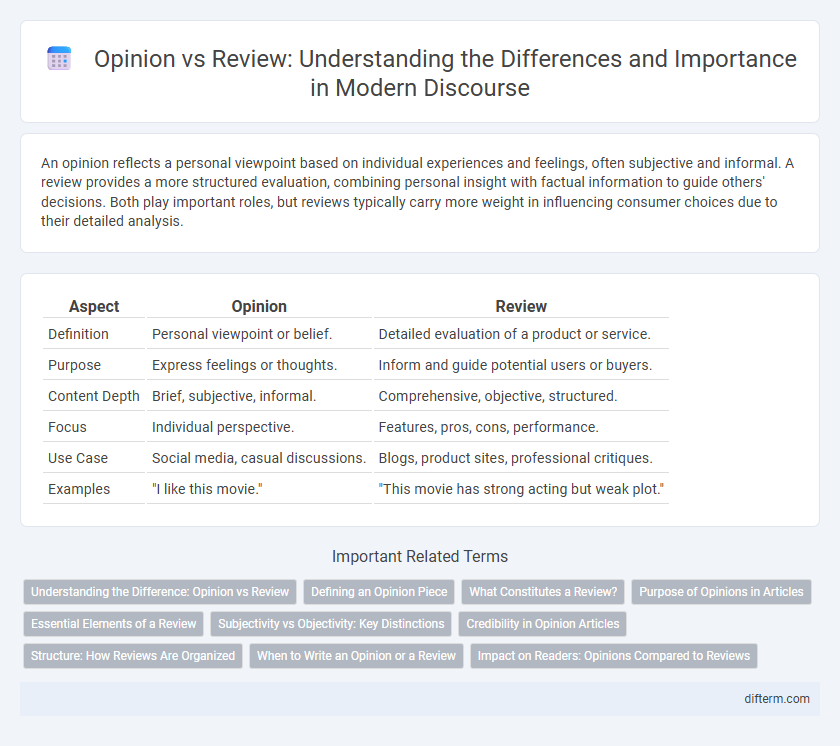 Opinion vs Review: Understanding the Differences and Importance in Modern Discourse

An opinion reflects a personal viewpoint based on individual experiences and feelings, often subjective and informal. A review provides a more structured evaluation, combining personal insight with factual information to guide others' decisions. Both play important roles, but reviews typically carry more weight in influencing consumer choices due to their detailed analysis.

| Aspect | Opinion | Review |
|---|---|---|
| Definition | Personal viewpoint or belief. | Detailed evaluation of a product or service. |
| Purpose | Express feelings or thoughts. | Inform and guide potential users or buyers. |
| Content Depth | Brief, subjective, informal. | Comprehensive, objective, structured. |
| Focus | Individual perspective. | Features, pros, cons, performance. |
| Use Case | Social media, casual discussions. | Blogs, product sites, professional critiques. |
| Examples | "I like this movie." | "This movie has strong acting but weak plot." |

Important Related Terms

Understanding the Difference: Opinion vs Review
Defining an Opinion Piece
What Constitutes a Review?
Purpose of Opinions in Articles
Essential Elements of a Review
Subjectivity vs Objectivity: Key Distinctions
Credibility in Opinion Articles
Structure: How Reviews Are Organized
When to Write an Opinion or a Review
Impact on Readers: Opinions Compared to Reviews

difterm.com