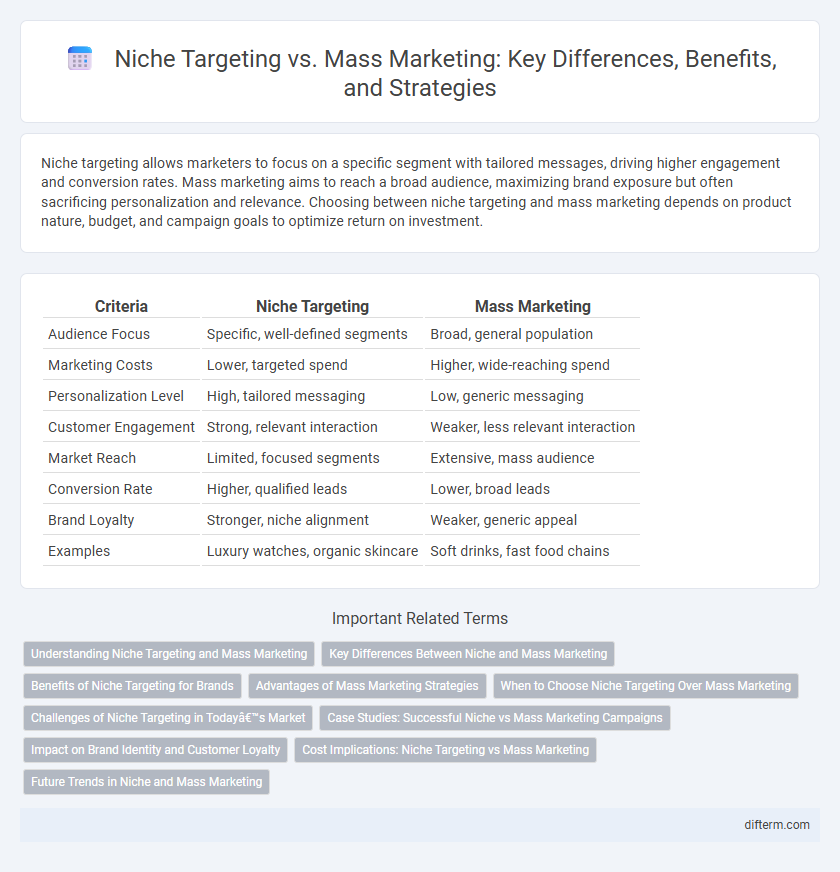 Niche Targeting vs. Mass Marketing: Key Differences, Benefits, and Strategies

Niche targeting allows marketers to focus on a specific segment with tailored messages, driving higher engagement and conversion rates. Mass marketing aims to reach a broad audience, maximizing brand exposure but often sacrificing personalization and relevance. Choosing between niche targeting and mass marketing depends on product nature, budget, and campaign goals to optimize return on investment.

| Criteria | Niche Targeting | Mass Marketing |
|---|---|---|
| Audience Focus | Specific, well-defined segments | Broad, general population |
| Marketing Costs | Lower, targeted spend | Higher, wide-reaching spend |
| Personalization Level | High, tailored messaging | Low, generic messaging |
| Customer Engagement | Strong, relevant interaction | Weaker, less relevant interaction |
| Market Reach | Limited, focused segments | Extensive, mass audience |
| Conversion Rate | Higher, qualified leads | Lower, broad leads |
| Brand Loyalty | Stronger, niche alignment | Weaker, generic appeal |
| Examples | Luxury watches, organic skincare | Soft drinks, fast food chains |

Important Related Terms

Understanding Niche Targeting and Mass Marketing
Key Differences Between Niche and Mass Marketing
Benefits of Niche Targeting for Brands
Advantages of Mass Marketing Strategies
When to Choose Niche Targeting Over Mass Marketing
Challenges of Niche Targeting in Todayâ€™s Market
Case Studies: Successful Niche vs Mass Marketing Campaigns
Impact on Brand Identity and Customer Loyalty
Cost Implications: Niche Targeting vs Mass Marketing
Future Trends in Niche and Mass Marketing

difterm.com