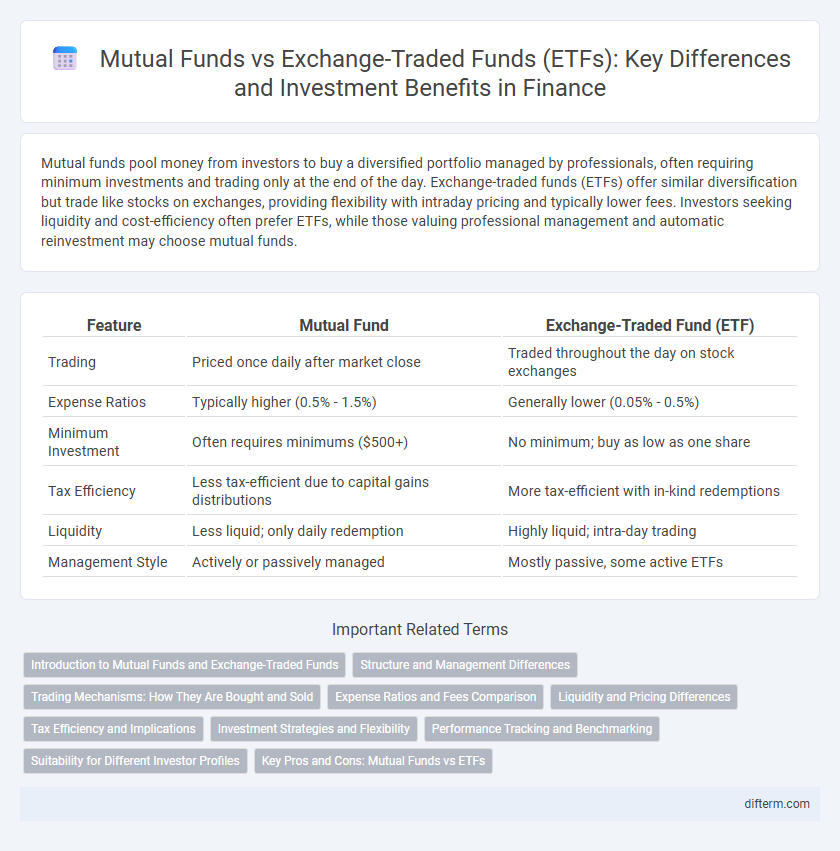 Mutual Funds vs Exchange-Traded Funds (ETFs): Key Differences and Investment Benefits in Finance

Mutual funds pool money from investors to buy a diversified portfolio managed by professionals, often requiring minimum investments and trading only at the end of the day. Exchange-traded funds (ETFs) offer similar diversification but trade like stocks on exchanges, providing flexibility with intraday pricing and typically lower fees. Investors seeking liquidity and cost-efficiency often prefer ETFs, while those valuing professional management and automatic reinvestment may choose mutual funds.

| Feature | Mutual Fund | Exchange-Traded Fund (ETF) |
|---|---|---|
| Trading | Priced once daily after market close | Traded throughout the day on stock exchanges |
| Expense Ratios | Typically higher (0.5% - 1.5%) | Generally lower (0.05% - 0.5%) |
| Minimum Investment | Often requires minimums ($500+) | No minimum; buy as low as one share |
| Tax Efficiency | Less tax-efficient due to capital gains distributions | More tax-efficient with in-kind redemptions |
| Liquidity | Less liquid; only daily redemption | Highly liquid; intra-day trading |
| Management Style | Actively or passively managed | Mostly passive, some active ETFs |

Important Related Terms

Introduction to Mutual Funds and Exchange-Traded Funds
Structure and Management Differences
Trading Mechanisms: How They Are Bought and Sold
Expense Ratios and Fees Comparison
Liquidity and Pricing Differences
Tax Efficiency and Implications
Investment Strategies and Flexibility
Performance Tracking and Benchmarking
Suitability for Different Investor Profiles
Key Pros and Cons: Mutual Funds vs ETFs

difterm.com