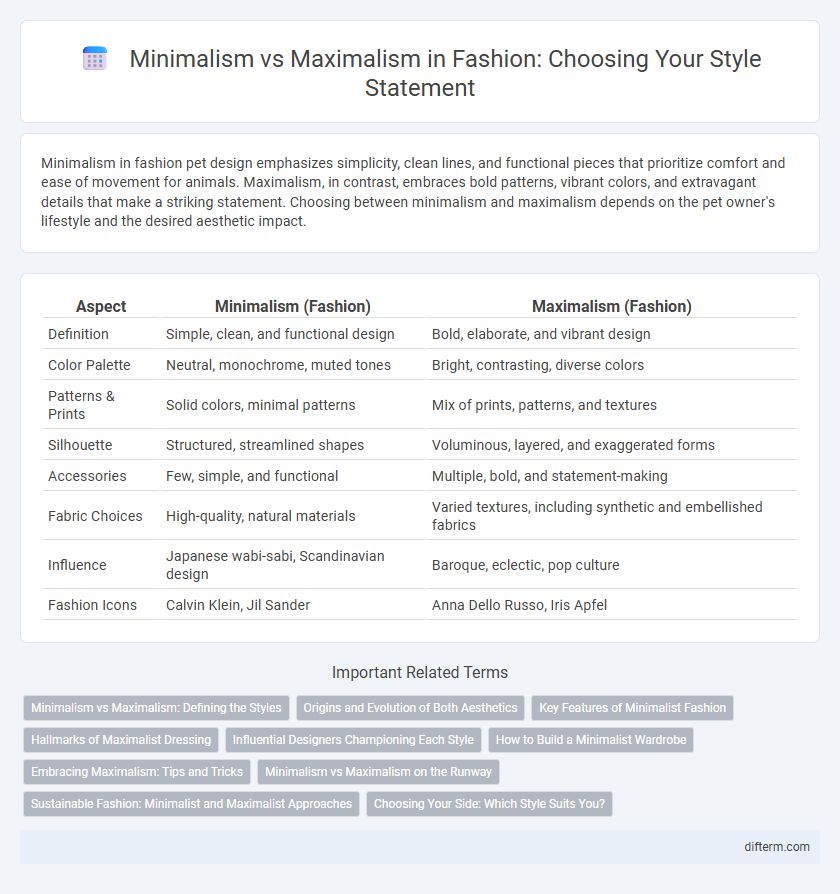 Minimalism vs Maximalism in Fashion: Choosing Your Style Statement

Minimalism in fashion pet design emphasizes simplicity, clean lines, and functional pieces that prioritize comfort and ease of movement for animals. Maximalism, in contrast, embraces bold patterns, vibrant colors, and extravagant details that make a striking statement. Choosing between minimalism and maximalism depends on the pet owner's lifestyle and the desired aesthetic impact.

| Aspect | Minimalism (Fashion) | Maximalism (Fashion) |
|---|---|---|
| Definition | Simple, clean, and functional design | Bold, elaborate, and vibrant design |
| Color Palette | Neutral, monochrome, muted tones | Bright, contrasting, diverse colors |
| Patterns & Prints | Solid colors, minimal patterns | Mix of prints, patterns, and textures |
| Silhouette | Structured, streamlined shapes | Voluminous, layered, and exaggerated forms |
| Accessories | Few, simple, and functional | Multiple, bold, and statement-making |
| Fabric Choices | High-quality, natural materials | Varied textures, including synthetic and embellished fabrics |
| Influence | Japanese wabi-sabi, Scandinavian design | Baroque, eclectic, pop culture |
| Fashion Icons | Calvin Klein, Jil Sander | Anna Dello Russo, Iris Apfel |

Important Related Terms

Minimalism vs Maximalism: Defining the Styles
Origins and Evolution of Both Aesthetics
Key Features of Minimalist Fashion
Hallmarks of Maximalist Dressing
Influential Designers Championing Each Style
How to Build a Minimalist Wardrobe
Embracing Maximalism: Tips and Tricks
Minimalism vs Maximalism on the Runway
Sustainable Fashion: Minimalist and Maximalist Approaches
Choosing Your Side: Which Style Suits You?

difterm.com