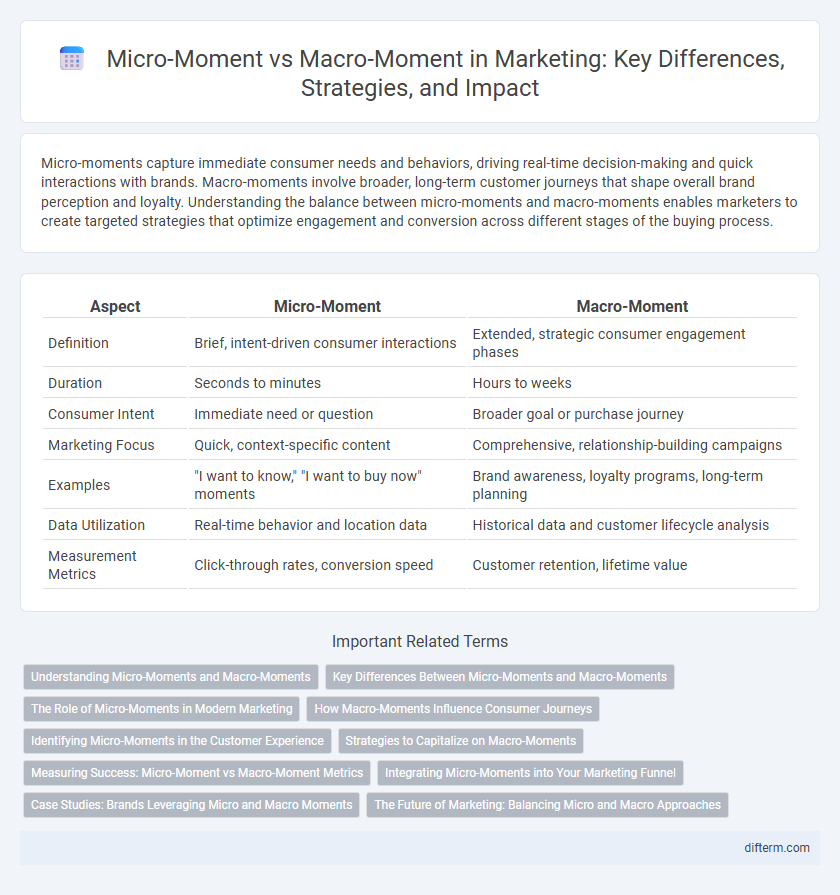 Micro-Moment vs Macro-Moment in Marketing: Key Differences, Strategies, and Impact

Micro-moments capture immediate consumer needs and behaviors, driving real-time decision-making and quick interactions with brands. Macro-moments involve broader, long-term customer journeys that shape overall brand perception and loyalty. Understanding the balance between micro-moments and macro-moments enables marketers to create targeted strategies that optimize engagement and conversion across different stages of the buying process.

| Aspect | Micro-Moment | Macro-Moment |
|---|---|---|
| Definition | Brief, intent-driven consumer interactions | Extended, strategic consumer engagement phases |
| Duration | Seconds to minutes | Hours to weeks |
| Consumer Intent | Immediate need or question | Broader goal or purchase journey |
| Marketing Focus | Quick, context-specific content | Comprehensive, relationship-building campaigns |
| Examples | "I want to know," "I want to buy now" moments | Brand awareness, loyalty programs, long-term planning |
| Data Utilization | Real-time behavior and location data | Historical data and customer lifecycle analysis |
| Measurement Metrics | Click-through rates, conversion speed | Customer retention, lifetime value |

Important Related Terms

Understanding Micro-Moments and Macro-Moments
Key Differences Between Micro-Moments and Macro-Moments
The Role of Micro-Moments in Modern Marketing
How Macro-Moments Influence Consumer Journeys
Identifying Micro-Moments in the Customer Experience
Strategies to Capitalize on Macro-Moments
Measuring Success: Micro-Moment vs Macro-Moment Metrics
Integrating Micro-Moments into Your Marketing Funnel
Case Studies: Brands Leveraging Micro and Macro Moments
The Future of Marketing: Balancing Micro and Macro Approaches

difterm.com