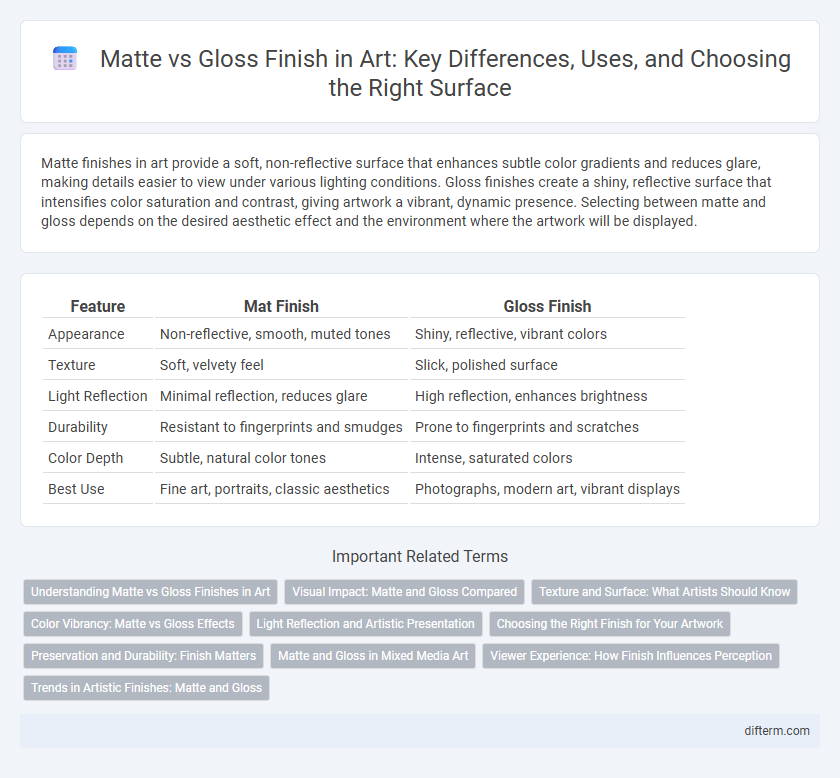 Matte vs Gloss Finish in Art: Key Differences, Uses, and Choosing the Right Surface

Matte finishes in art provide a soft, non-reflective surface that enhances subtle color gradients and reduces glare, making details easier to view under various lighting conditions. Gloss finishes create a shiny, reflective surface that intensifies color saturation and contrast, giving artwork a vibrant, dynamic presence. Selecting between matte and gloss depends on the desired aesthetic effect and the environment where the artwork will be displayed.

| Feature | Mat Finish | Gloss Finish |
|---|---|---|
| Appearance | Non-reflective, smooth, muted tones | Shiny, reflective, vibrant colors |
| Texture | Soft, velvety feel | Slick, polished surface |
| Light Reflection | Minimal reflection, reduces glare | High reflection, enhances brightness |
| Durability | Resistant to fingerprints and smudges | Prone to fingerprints and scratches |
| Color Depth | Subtle, natural color tones | Intense, saturated colors |
| Best Use | Fine art, portraits, classic aesthetics | Photographs, modern art, vibrant displays |

Important Related Terms

Understanding Matte vs Gloss Finishes in Art
Visual Impact: Matte and Gloss Compared
Texture and Surface: What Artists Should Know
Color Vibrancy: Matte vs Gloss Effects
Light Reflection and Artistic Presentation
Choosing the Right Finish for Your Artwork
Preservation and Durability: Finish Matters
Matte and Gloss in Mixed Media Art
Viewer Experience: How Finish Influences Perception
Trends in Artistic Finishes: Matte and Gloss

difterm.com