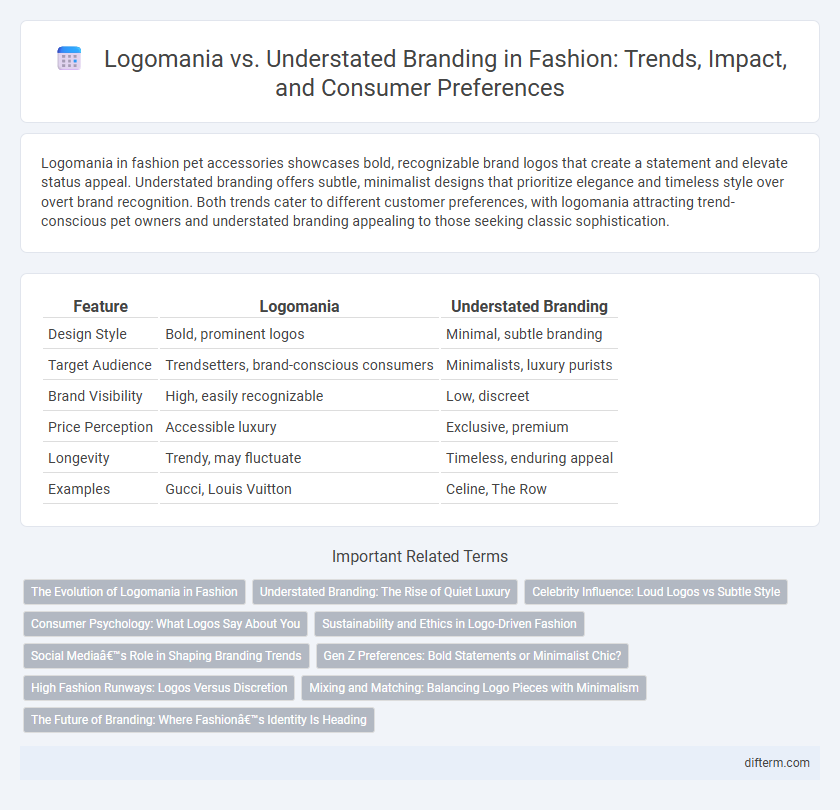 Logomania vs. Understated Branding in Fashion: Trends, Impact, and Consumer Preferences

Logomania in fashion pet accessories showcases bold, recognizable brand logos that create a statement and elevate status appeal. Understated branding offers subtle, minimalist designs that prioritize elegance and timeless style over overt brand recognition. Both trends cater to different customer preferences, with logomania attracting trend-conscious pet owners and understated branding appealing to those seeking classic sophistication.

| Feature | Logomania | Understated Branding |
|---|---|---|
| Design Style | Bold, prominent logos | Minimal, subtle branding |
| Target Audience | Trendsetters, brand-conscious consumers | Minimalists, luxury purists |
| Brand Visibility | High, easily recognizable | Low, discreet |
| Price Perception | Accessible luxury | Exclusive, premium |
| Longevity | Trendy, may fluctuate | Timeless, enduring appeal |
| Examples | Gucci, Louis Vuitton | Celine, The Row |

Important Related Terms

The Evolution of Logomania in Fashion
Understated Branding: The Rise of Quiet Luxury
Celebrity Influence: Loud Logos vs Subtle Style
Consumer Psychology: What Logos Say About You
Sustainability and Ethics in Logo-Driven Fashion
Social Mediaâ€™s Role in Shaping Branding Trends
Gen Z Preferences: Bold Statements or Minimalist Chic?
High Fashion Runways: Logos Versus Discretion
Mixing and Matching: Balancing Logo Pieces with Minimalism
The Future of Branding: Where Fashionâ€™s Identity Is Heading

difterm.com