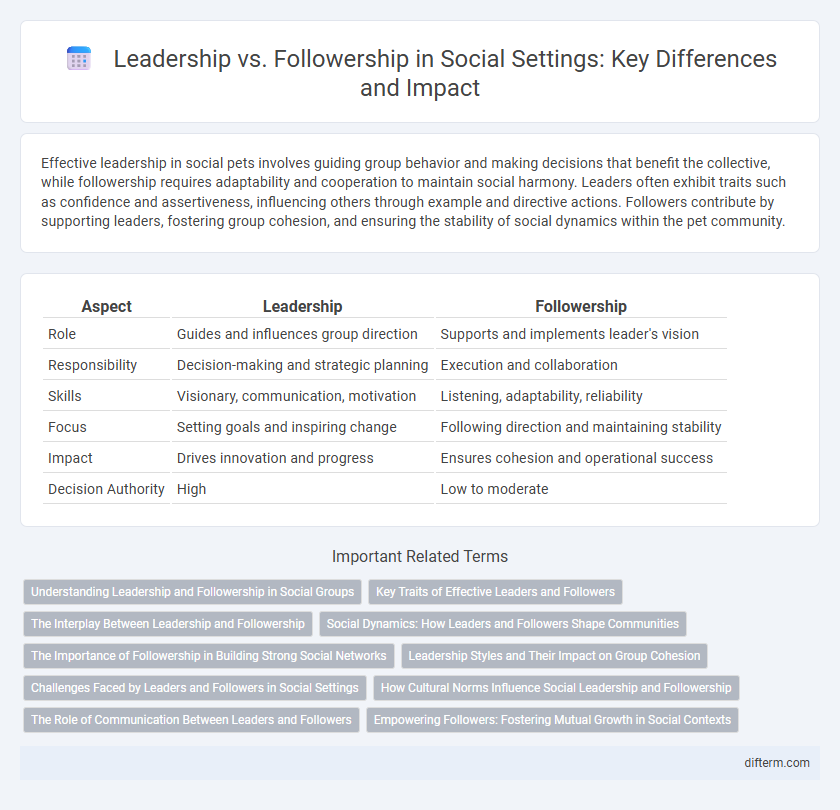 Leadership vs. Followership in Social Settings: Key Differences and Impact

Effective leadership in social pets involves guiding group behavior and making decisions that benefit the collective, while followership requires adaptability and cooperation to maintain social harmony. Leaders often exhibit traits such as confidence and assertiveness, influencing others through example and directive actions. Followers contribute by supporting leaders, fostering group cohesion, and ensuring the stability of social dynamics within the pet community.

| Aspect | Leadership | Followership |
|---|---|---|
| Role | Guides and influences group direction | Supports and implements leader's vision |
| Responsibility | Decision-making and strategic planning | Execution and collaboration |
| Skills | Visionary, communication, motivation | Listening, adaptability, reliability |
| Focus | Setting goals and inspiring change | Following direction and maintaining stability |
| Impact | Drives innovation and progress | Ensures cohesion and operational success |
| Decision Authority | High | Low to moderate |

Important Related Terms

Understanding Leadership and Followership in Social Groups
Key Traits of Effective Leaders and Followers
The Interplay Between Leadership and Followership
Social Dynamics: How Leaders and Followers Shape Communities
The Importance of Followership in Building Strong Social Networks
Leadership Styles and Their Impact on Group Cohesion
Challenges Faced by Leaders and Followers in Social Settings
How Cultural Norms Influence Social Leadership and Followership
The Role of Communication Between Leaders and Followers
Empowering Followers: Fostering Mutual Growth in Social Contexts

difterm.com