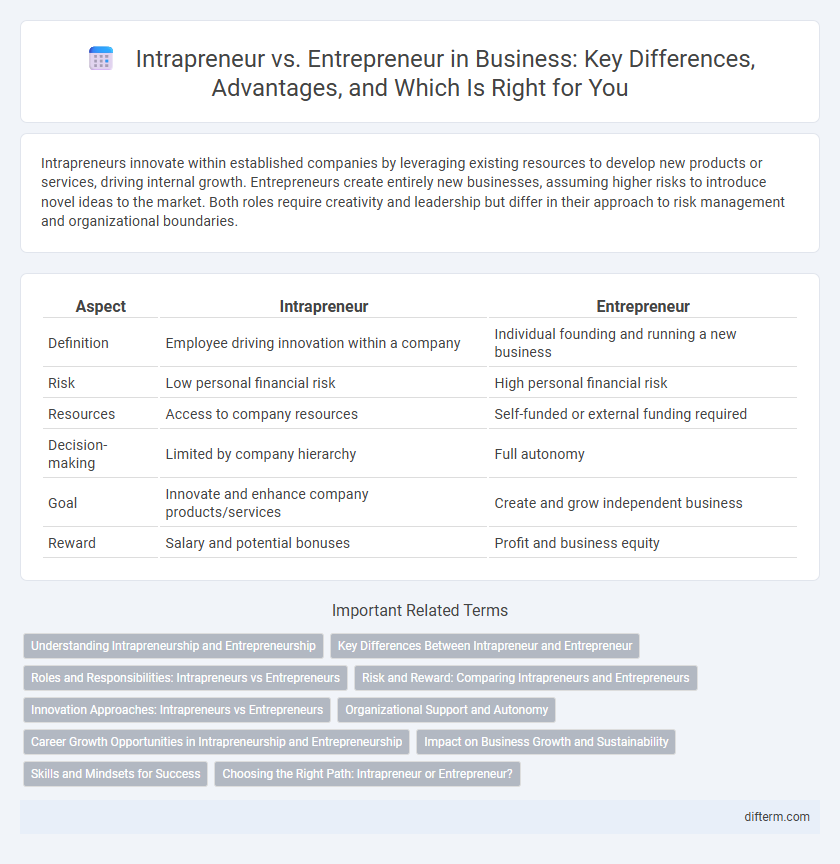 Intrapreneur vs. Entrepreneur in Business: Key Differences, Advantages, and Which Is Right for You

Intrapreneurs innovate within established companies by leveraging existing resources to develop new products or services, driving internal growth. Entrepreneurs create entirely new businesses, assuming higher risks to introduce novel ideas to the market. Both roles require creativity and leadership but differ in their approach to risk management and organizational boundaries.

| Aspect | Intrapreneur | Entrepreneur |
|---|---|---|
| Definition | Employee driving innovation within a company | Individual founding and running a new business |
| Risk | Low personal financial risk | High personal financial risk |
| Resources | Access to company resources | Self-funded or external funding required |
| Decision-making | Limited by company hierarchy | Full autonomy |
| Goal | Innovate and enhance company products/services | Create and grow independent business |
| Reward | Salary and potential bonuses | Profit and business equity |

Important Related Terms

Understanding Intrapreneurship and Entrepreneurship
Key Differences Between Intrapreneur and Entrepreneur
Roles and Responsibilities: Intrapreneurs vs Entrepreneurs
Risk and Reward: Comparing Intrapreneurs and Entrepreneurs
Innovation Approaches: Intrapreneurs vs Entrepreneurs
Organizational Support and Autonomy
Career Growth Opportunities in Intrapreneurship and Entrepreneurship
Impact on Business Growth and Sustainability
Skills and Mindsets for Success
Choosing the Right Path: Intrapreneur or Entrepreneur?

difterm.com