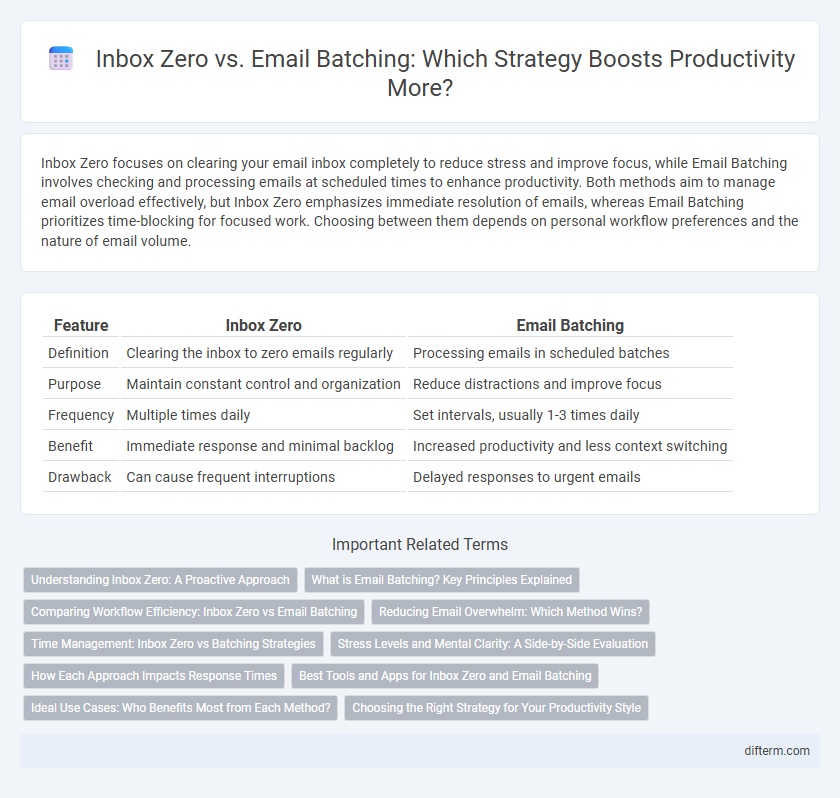 Inbox Zero vs. Email Batching: Which Strategy Boosts Productivity More?

Inbox Zero focuses on clearing your email inbox completely to reduce stress and improve focus, while Email Batching involves checking and processing emails at scheduled times to enhance productivity. Both methods aim to manage email overload effectively, but Inbox Zero emphasizes immediate resolution of emails, whereas Email Batching prioritizes time-blocking for focused work. Choosing between them depends on personal workflow preferences and the nature of email volume.

| Feature | Inbox Zero | Email Batching |
|---|---|---|
| Definition | Clearing the inbox to zero emails regularly | Processing emails in scheduled batches |
| Purpose | Maintain constant control and organization | Reduce distractions and improve focus |
| Frequency | Multiple times daily | Set intervals, usually 1-3 times daily |
| Benefit | Immediate response and minimal backlog | Increased productivity and less context switching |
| Drawback | Can cause frequent interruptions | Delayed responses to urgent emails |

Important Related Terms

Understanding Inbox Zero: A Proactive Approach
What is Email Batching? Key Principles Explained
Comparing Workflow Efficiency: Inbox Zero vs Email Batching
Reducing Email Overwhelm: Which Method Wins?
Time Management: Inbox Zero vs Batching Strategies
Stress Levels and Mental Clarity: A Side-by-Side Evaluation
How Each Approach Impacts Response Times
Best Tools and Apps for Inbox Zero and Email Batching
Ideal Use Cases: Who Benefits Most from Each Method?
Choosing the Right Strategy for Your Productivity Style

difterm.com