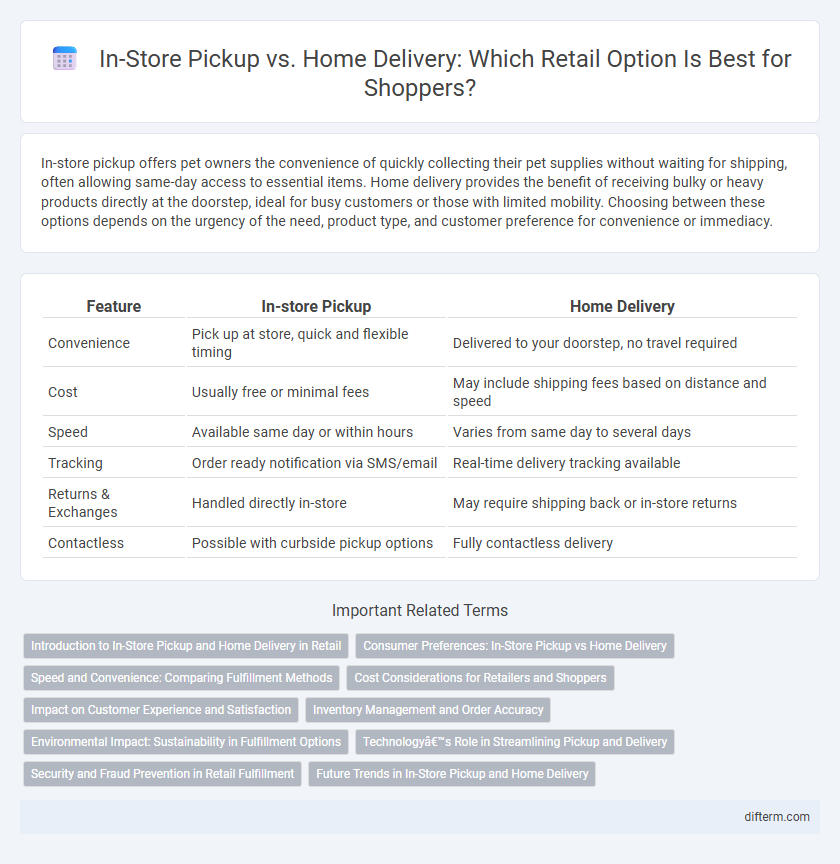 In-Store Pickup vs. Home Delivery: Which Retail Option Is Best for Shoppers?

In-store pickup offers pet owners the convenience of quickly collecting their pet supplies without waiting for shipping, often allowing same-day access to essential items. Home delivery provides the benefit of receiving bulky or heavy products directly at the doorstep, ideal for busy customers or those with limited mobility. Choosing between these options depends on the urgency of the need, product type, and customer preference for convenience or immediacy.

| Feature | In-store Pickup | Home Delivery |
|---|---|---|
| Convenience | Pick up at store, quick and flexible timing | Delivered to your doorstep, no travel required |
| Cost | Usually free or minimal fees | May include shipping fees based on distance and speed |
| Speed | Available same day or within hours | Varies from same day to several days |
| Tracking | Order ready notification via SMS/email | Real-time delivery tracking available |
| Returns & Exchanges | Handled directly in-store | May require shipping back or in-store returns |
| Contactless | Possible with curbside pickup options | Fully contactless delivery |

Important Related Terms

Introduction to In-Store Pickup and Home Delivery in Retail
Consumer Preferences: In-Store Pickup vs Home Delivery
Speed and Convenience: Comparing Fulfillment Methods
Cost Considerations for Retailers and Shoppers
Impact on Customer Experience and Satisfaction
Inventory Management and Order Accuracy
Environmental Impact: Sustainability in Fulfillment Options
Technologyâ€™s Role in Streamlining Pickup and Delivery
Security and Fraud Prevention in Retail Fulfillment
Future Trends in In-Store Pickup and Home Delivery

difterm.com