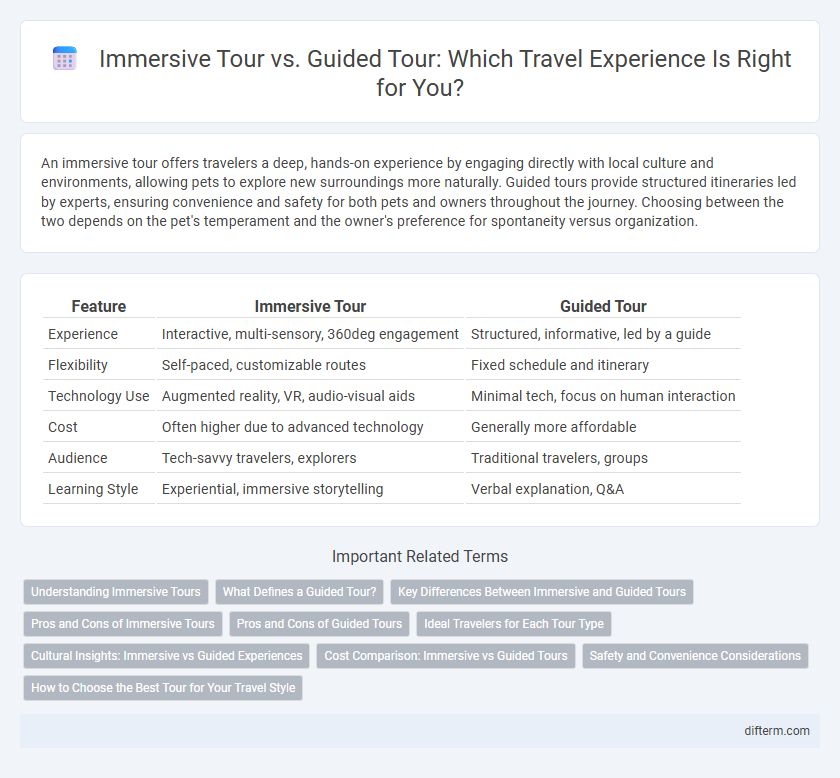 Immersive Tour vs. Guided Tour: Which Travel Experience Is Right for You?

An immersive tour offers travelers a deep, hands-on experience by engaging directly with local culture and environments, allowing pets to explore new surroundings more naturally. Guided tours provide structured itineraries led by experts, ensuring convenience and safety for both pets and owners throughout the journey. Choosing between the two depends on the pet's temperament and the owner's preference for spontaneity versus organization.

| Feature | Immersive Tour | Guided Tour |
|---|---|---|
| Experience | Interactive, multi-sensory, 360deg engagement | Structured, informative, led by a guide |
| Flexibility | Self-paced, customizable routes | Fixed schedule and itinerary |
| Technology Use | Augmented reality, VR, audio-visual aids | Minimal tech, focus on human interaction |
| Cost | Often higher due to advanced technology | Generally more affordable |
| Audience | Tech-savvy travelers, explorers | Traditional travelers, groups |
| Learning Style | Experiential, immersive storytelling | Verbal explanation, Q&A |

Important Related Terms

Understanding Immersive Tours
What Defines a Guided Tour?
Key Differences Between Immersive and Guided Tours
Pros and Cons of Immersive Tours
Pros and Cons of Guided Tours
Ideal Travelers for Each Tour Type
Cultural Insights: Immersive vs Guided Experiences
Cost Comparison: Immersive vs Guided Tours
Safety and Convenience Considerations
How to Choose the Best Tour for Your Travel Style

difterm.com