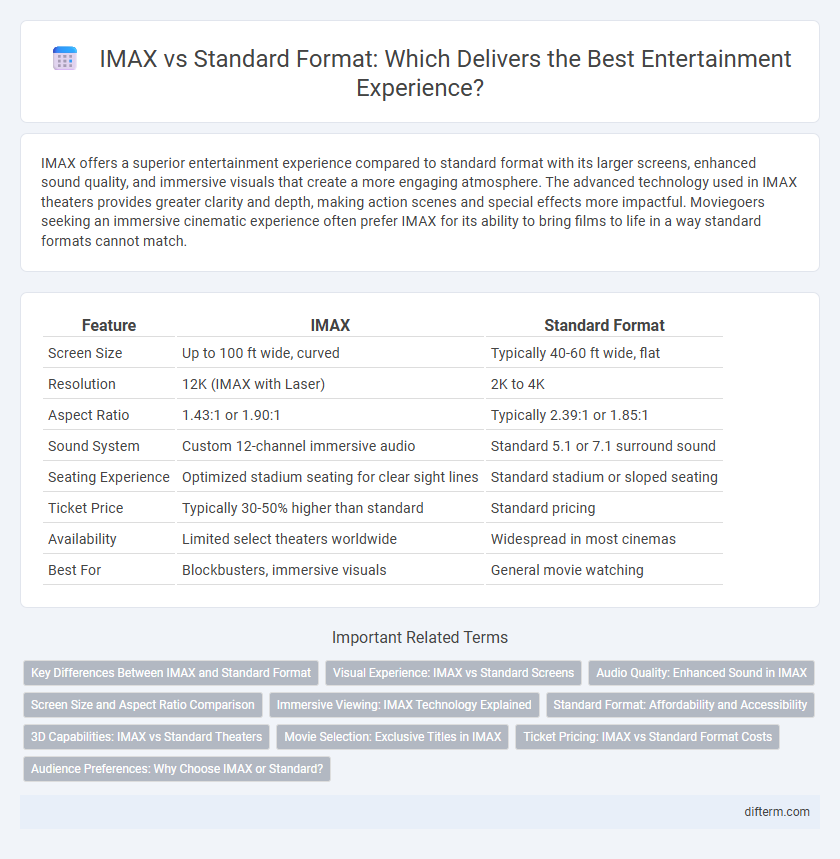 IMAX vs Standard Format: Which Delivers the Best Entertainment Experience?

IMAX offers a superior entertainment experience compared to standard format with its larger screens, enhanced sound quality, and immersive visuals that create a more engaging atmosphere. The advanced technology used in IMAX theaters provides greater clarity and depth, making action scenes and special effects more impactful. Moviegoers seeking an immersive cinematic experience often prefer IMAX for its ability to bring films to life in a way standard formats cannot match.

| Feature | IMAX | Standard Format |
|---|---|---|
| Screen Size | Up to 100 ft wide, curved | Typically 40-60 ft wide, flat |
| Resolution | 12K (IMAX with Laser) | 2K to 4K |
| Aspect Ratio | 1.43:1 or 1.90:1 | Typically 2.39:1 or 1.85:1 |
| Sound System | Custom 12-channel immersive audio | Standard 5.1 or 7.1 surround sound |
| Seating Experience | Optimized stadium seating for clear sight lines | Standard stadium or sloped seating |
| Ticket Price | Typically 30-50% higher than standard | Standard pricing |
| Availability | Limited select theaters worldwide | Widespread in most cinemas |
| Best For | Blockbusters, immersive visuals | General movie watching |

Important Related Terms

Key Differences Between IMAX and Standard Format
Visual Experience: IMAX vs Standard Screens
Audio Quality: Enhanced Sound in IMAX
Screen Size and Aspect Ratio Comparison
Immersive Viewing: IMAX Technology Explained
Standard Format: Affordability and Accessibility
3D Capabilities: IMAX vs Standard Theaters
Movie Selection: Exclusive Titles in IMAX
Ticket Pricing: IMAX vs Standard Format Costs
Audience Preferences: Why Choose IMAX or Standard?

difterm.com