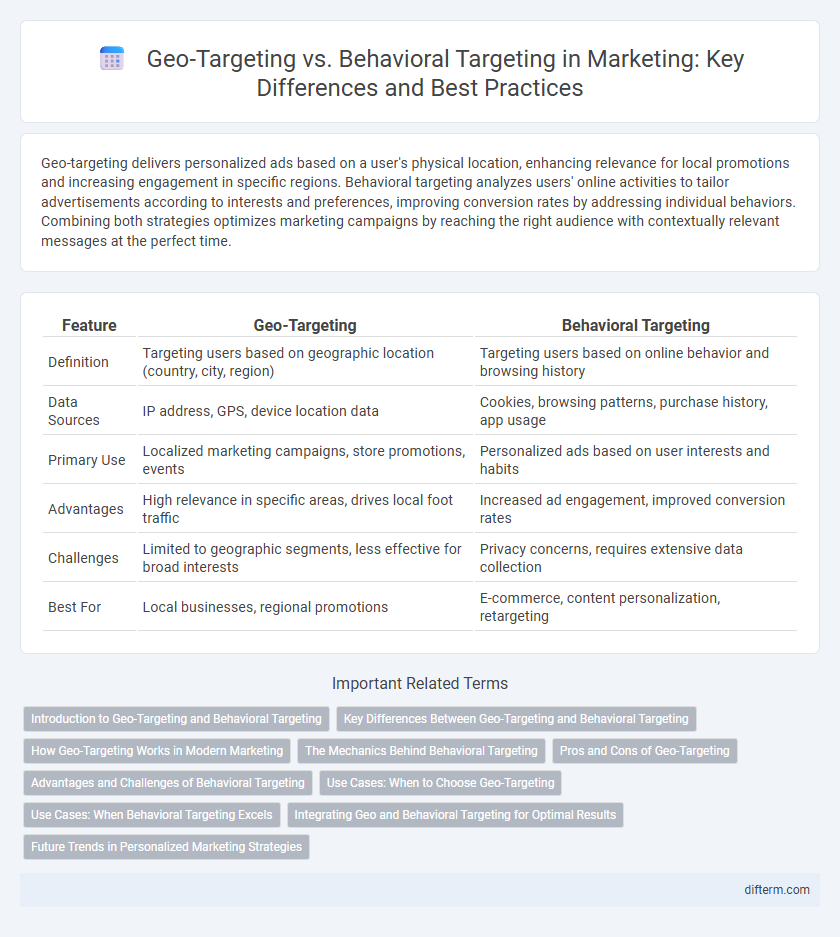 Geo-Targeting vs. Behavioral Targeting in Marketing: Key Differences and Best Practices

Geo-targeting delivers personalized ads based on a user's physical location, enhancing relevance for local promotions and increasing engagement in specific regions. Behavioral targeting analyzes users' online activities to tailor advertisements according to interests and preferences, improving conversion rates by addressing individual behaviors. Combining both strategies optimizes marketing campaigns by reaching the right audience with contextually relevant messages at the perfect time.

| Feature | Geo-Targeting | Behavioral Targeting |
|---|---|---|
| Definition | Targeting users based on geographic location (country, city, region) | Targeting users based on online behavior and browsing history |
| Data Sources | IP address, GPS, device location data | Cookies, browsing patterns, purchase history, app usage |
| Primary Use | Localized marketing campaigns, store promotions, events | Personalized ads based on user interests and habits |
| Advantages | High relevance in specific areas, drives local foot traffic | Increased ad engagement, improved conversion rates |
| Challenges | Limited to geographic segments, less effective for broad interests | Privacy concerns, requires extensive data collection |
| Best For | Local businesses, regional promotions | E-commerce, content personalization, retargeting |

Important Related Terms

Introduction to Geo-Targeting and Behavioral Targeting
Key Differences Between Geo-Targeting and Behavioral Targeting
How Geo-Targeting Works in Modern Marketing
The Mechanics Behind Behavioral Targeting
Pros and Cons of Geo-Targeting
Advantages and Challenges of Behavioral Targeting
Use Cases: When to Choose Geo-Targeting
Use Cases: When Behavioral Targeting Excels
Integrating Geo and Behavioral Targeting for Optimal Results
Future Trends in Personalized Marketing Strategies

difterm.com