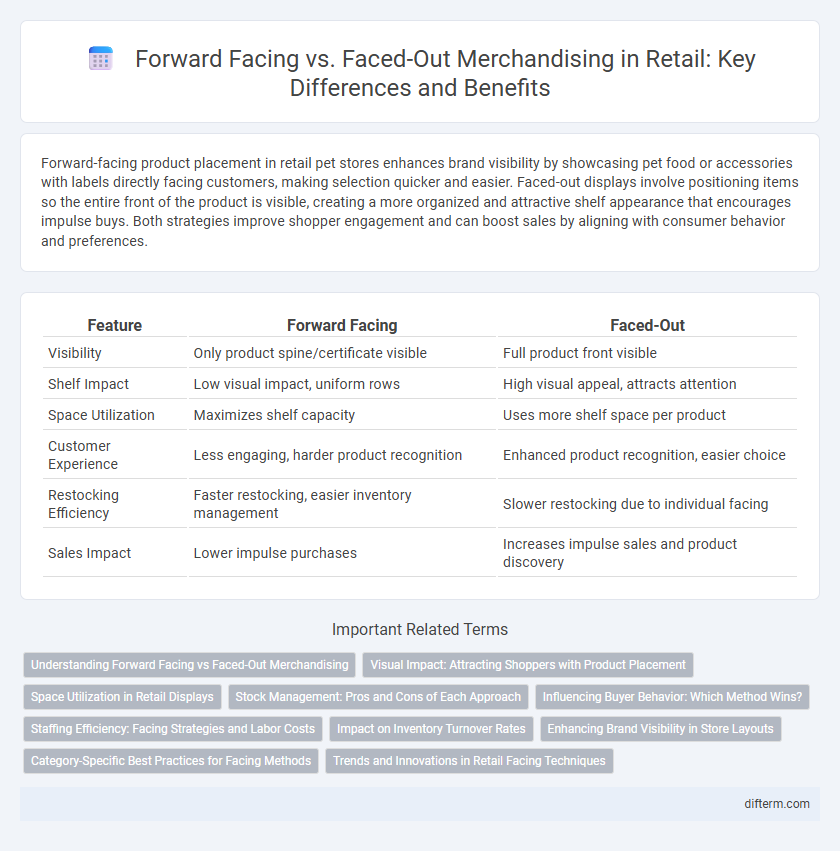 Forward Facing vs. Faced-Out Merchandising in Retail: Key Differences and Benefits

Forward-facing product placement in retail pet stores enhances brand visibility by showcasing pet food or accessories with labels directly facing customers, making selection quicker and easier. Faced-out displays involve positioning items so the entire front of the product is visible, creating a more organized and attractive shelf appearance that encourages impulse buys. Both strategies improve shopper engagement and can boost sales by aligning with consumer behavior and preferences.

| Feature | Forward Facing | Faced-Out |
|---|---|---|
| Visibility | Only product spine/certificate visible | Full product front visible |
| Shelf Impact | Low visual impact, uniform rows | High visual appeal, attracts attention |
| Space Utilization | Maximizes shelf capacity | Uses more shelf space per product |
| Customer Experience | Less engaging, harder product recognition | Enhanced product recognition, easier choice |
| Restocking Efficiency | Faster restocking, easier inventory management | Slower restocking due to individual facing |
| Sales Impact | Lower impulse purchases | Increases impulse sales and product discovery |

Important Related Terms

Understanding Forward Facing vs Faced-Out Merchandising
Visual Impact: Attracting Shoppers with Product Placement
Space Utilization in Retail Displays
Stock Management: Pros and Cons of Each Approach
Influencing Buyer Behavior: Which Method Wins?
Staffing Efficiency: Facing Strategies and Labor Costs
Impact on Inventory Turnover Rates
Enhancing Brand Visibility in Store Layouts
Category-Specific Best Practices for Facing Methods
Trends and Innovations in Retail Facing Techniques

difterm.com