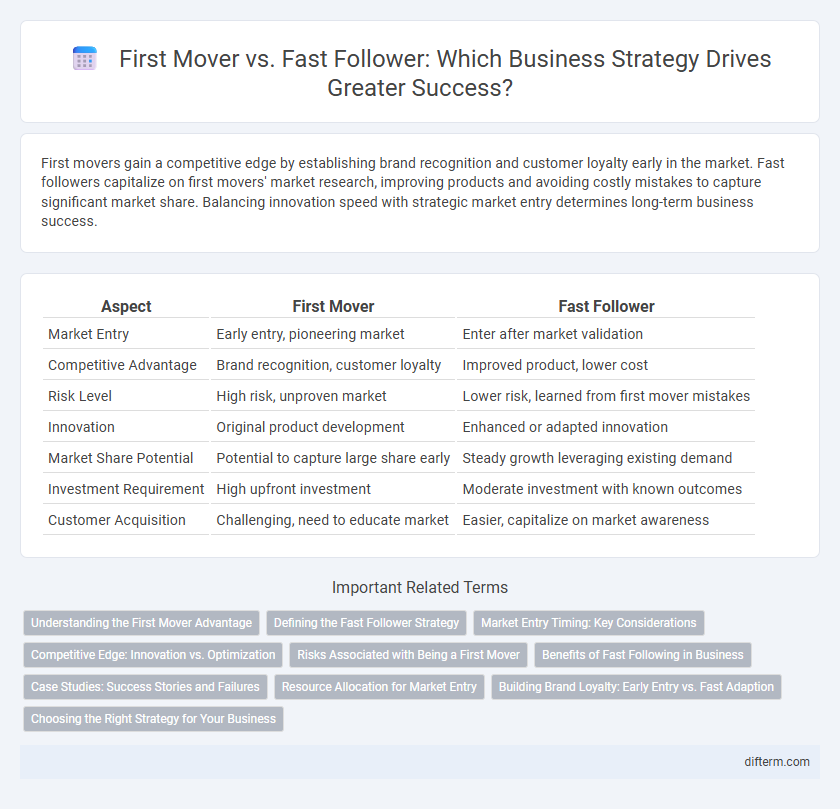 First Mover vs. Fast Follower: Which Business Strategy Drives Greater Success?

First movers gain a competitive edge by establishing brand recognition and customer loyalty early in the market. Fast followers capitalize on first movers' market research, improving products and avoiding costly mistakes to capture significant market share. Balancing innovation speed with strategic market entry determines long-term business success.

| Aspect | First Mover | Fast Follower |
|---|---|---|
| Market Entry | Early entry, pioneering market | Enter after market validation |
| Competitive Advantage | Brand recognition, customer loyalty | Improved product, lower cost |
| Risk Level | High risk, unproven market | Lower risk, learned from first mover mistakes |
| Innovation | Original product development | Enhanced or adapted innovation |
| Market Share Potential | Potential to capture large share early | Steady growth leveraging existing demand |
| Investment Requirement | High upfront investment | Moderate investment with known outcomes |
| Customer Acquisition | Challenging, need to educate market | Easier, capitalize on market awareness |

Important Related Terms

Understanding the First Mover Advantage
Defining the Fast Follower Strategy
Market Entry Timing: Key Considerations
Competitive Edge: Innovation vs. Optimization
Risks Associated with Being a First Mover
Benefits of Fast Following in Business
Case Studies: Success Stories and Failures
Resource Allocation for Market Entry
Building Brand Loyalty: Early Entry vs. Fast Adaption
Choosing the Right Strategy for Your Business

difterm.com