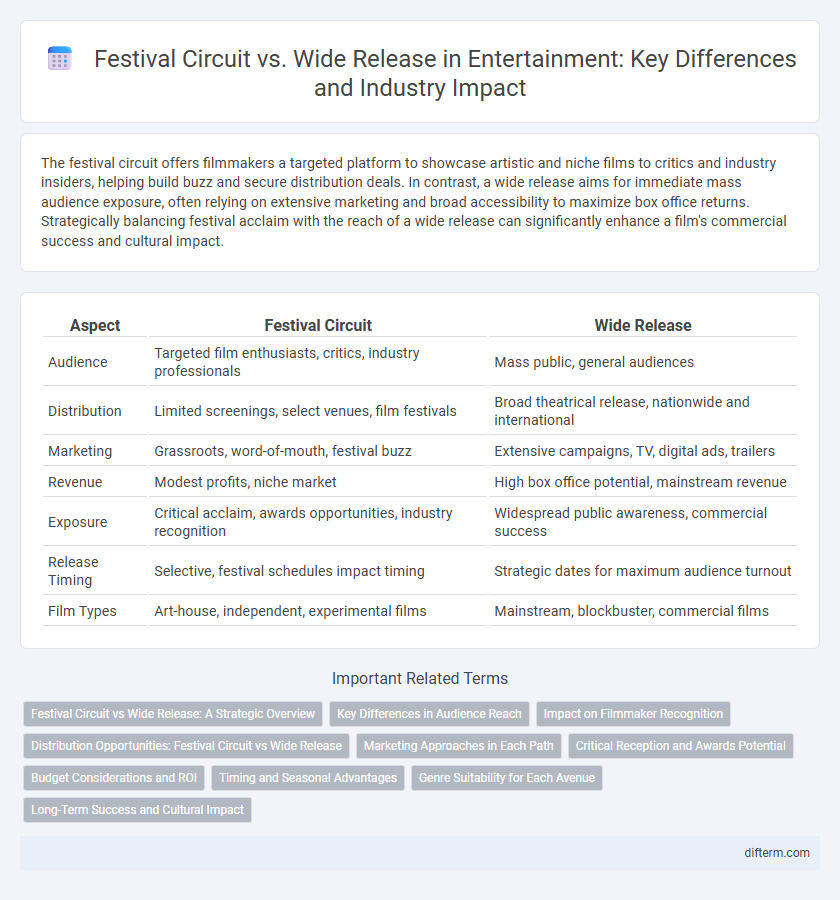 Festival Circuit vs. Wide Release in Entertainment: Key Differences and Industry Impact

The festival circuit offers filmmakers a targeted platform to showcase artistic and niche films to critics and industry insiders, helping build buzz and secure distribution deals. In contrast, a wide release aims for immediate mass audience exposure, often relying on extensive marketing and broad accessibility to maximize box office returns. Strategically balancing festival acclaim with the reach of a wide release can significantly enhance a film's commercial success and cultural impact.

| Aspect | Festival Circuit | Wide Release |
|---|---|---|
| Audience | Targeted film enthusiasts, critics, industry professionals | Mass public, general audiences |
| Distribution | Limited screenings, select venues, film festivals | Broad theatrical release, nationwide and international |
| Marketing | Grassroots, word-of-mouth, festival buzz | Extensive campaigns, TV, digital ads, trailers |
| Revenue | Modest profits, niche market | High box office potential, mainstream revenue |
| Exposure | Critical acclaim, awards opportunities, industry recognition | Widespread public awareness, commercial success |
| Release Timing | Selective, festival schedules impact timing | Strategic dates for maximum audience turnout |
| Film Types | Art-house, independent, experimental films | Mainstream, blockbuster, commercial films |

Important Related Terms

Festival Circuit vs Wide Release: A Strategic Overview
Key Differences in Audience Reach
Impact on Filmmaker Recognition
Distribution Opportunities: Festival Circuit vs Wide Release
Marketing Approaches in Each Path
Critical Reception and Awards Potential
Budget Considerations and ROI
Timing and Seasonal Advantages
Genre Suitability for Each Avenue
Long-Term Success and Cultural Impact

difterm.com