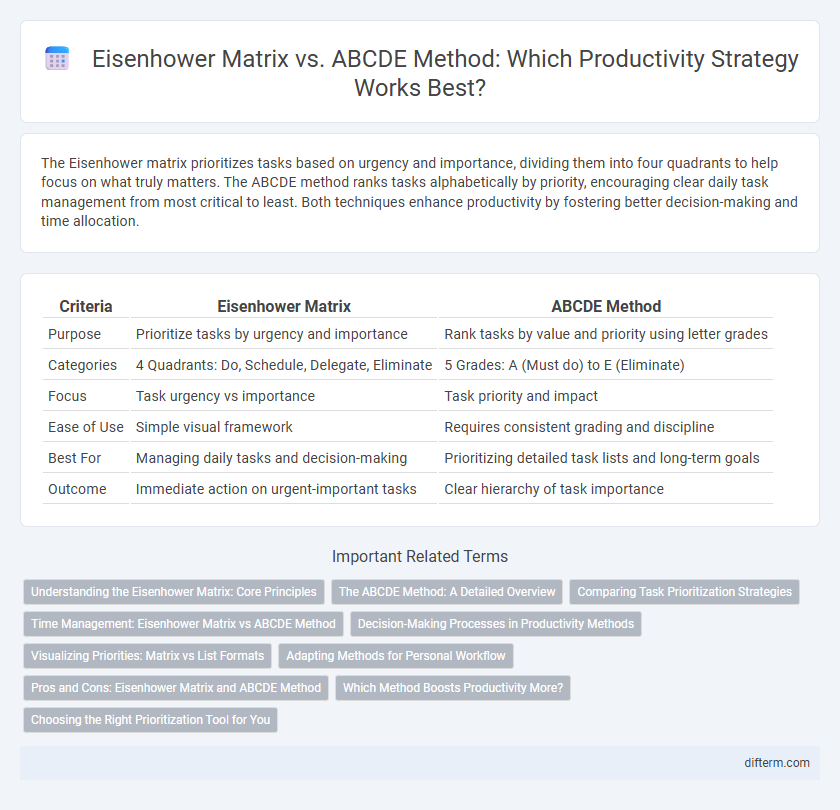 Eisenhower Matrix vs. ABCDE Method: Which Productivity Strategy Works Best?

The Eisenhower matrix prioritizes tasks based on urgency and importance, dividing them into four quadrants to help focus on what truly matters. The ABCDE method ranks tasks alphabetically by priority, encouraging clear daily task management from most critical to least. Both techniques enhance productivity by fostering better decision-making and time allocation.

| Criteria | Eisenhower Matrix | ABCDE Method |
|---|---|---|
| Purpose | Prioritize tasks by urgency and importance | Rank tasks by value and priority using letter grades |
| Categories | 4 Quadrants: Do, Schedule, Delegate, Eliminate | 5 Grades: A (Must do) to E (Eliminate) |
| Focus | Task urgency vs importance | Task priority and impact |
| Ease of Use | Simple visual framework | Requires consistent grading and discipline |
| Best For | Managing daily tasks and decision-making | Prioritizing detailed task lists and long-term goals |
| Outcome | Immediate action on urgent-important tasks | Clear hierarchy of task importance |

Important Related Terms

Understanding the Eisenhower Matrix: Core Principles
The ABCDE Method: A Detailed Overview
Comparing Task Prioritization Strategies
Time Management: Eisenhower Matrix vs ABCDE Method
Decision-Making Processes in Productivity Methods
Visualizing Priorities: Matrix vs List Formats
Adapting Methods for Personal Workflow
Pros and Cons: Eisenhower Matrix and ABCDE Method
Which Method Boosts Productivity More?
Choosing the Right Prioritization Tool for You

difterm.com