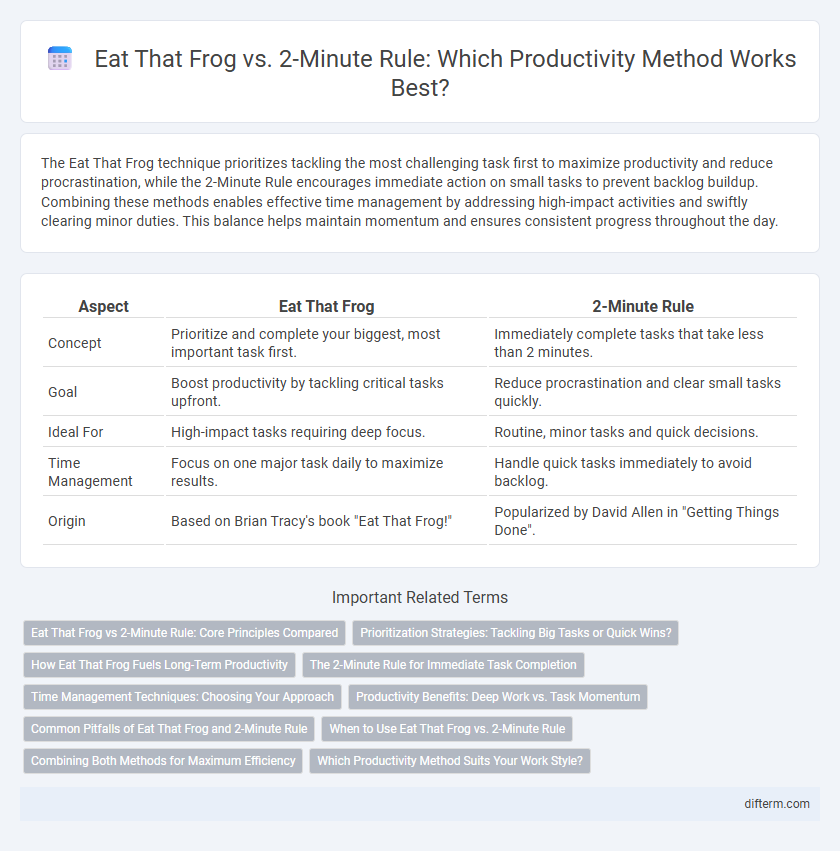 Eat That Frog vs. 2-Minute Rule: Which Productivity Method Works Best?

The Eat That Frog technique prioritizes tackling the most challenging task first to maximize productivity and reduce procrastination, while the 2-Minute Rule encourages immediate action on small tasks to prevent backlog buildup. Combining these methods enables effective time management by addressing high-impact activities and swiftly clearing minor duties. This balance helps maintain momentum and ensures consistent progress throughout the day.

| Aspect | Eat That Frog | 2-Minute Rule |
|---|---|---|
| Concept | Prioritize and complete your biggest, most important task first. | Immediately complete tasks that take less than 2 minutes. |
| Goal | Boost productivity by tackling critical tasks upfront. | Reduce procrastination and clear small tasks quickly. |
| Ideal For | High-impact tasks requiring deep focus. | Routine, minor tasks and quick decisions. |
| Time Management | Focus on one major task daily to maximize results. | Handle quick tasks immediately to avoid backlog. |
| Origin | Based on Brian Tracy's book "Eat That Frog!" | Popularized by David Allen in "Getting Things Done". |

Important Related Terms

Eat That Frog vs 2-Minute Rule: Core Principles Compared
Prioritization Strategies: Tackling Big Tasks or Quick Wins?
How Eat That Frog Fuels Long-Term Productivity
The 2-Minute Rule for Immediate Task Completion
Time Management Techniques: Choosing Your Approach
Productivity Benefits: Deep Work vs. Task Momentum
Common Pitfalls of Eat That Frog and 2-Minute Rule
When to Use Eat That Frog vs. 2-Minute Rule
Combining Both Methods for Maximum Efficiency
Which Productivity Method Suits Your Work Style?

difterm.com