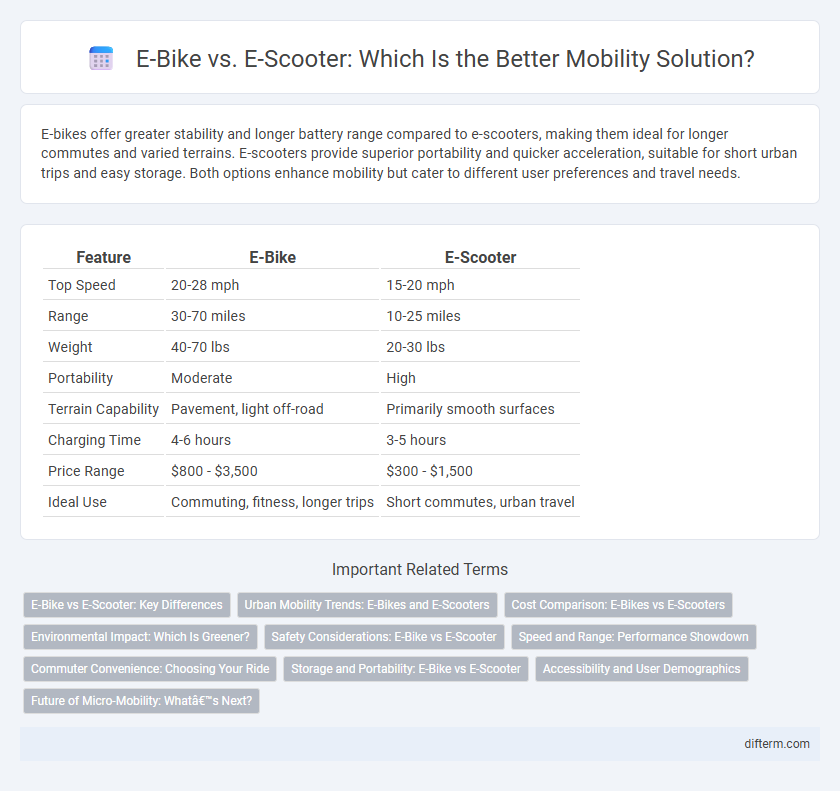 E-Bike vs. E-Scooter: Which Is the Better Mobility Solution?

E-bikes offer greater stability and longer battery range compared to e-scooters, making them ideal for longer commutes and varied terrains. E-scooters provide superior portability and quicker acceleration, suitable for short urban trips and easy storage. Both options enhance mobility but cater to different user preferences and travel needs.

| Feature | E-Bike | E-Scooter |
|---|---|---|
| Top Speed | 20-28 mph | 15-20 mph |
| Range | 30-70 miles | 10-25 miles |
| Weight | 40-70 lbs | 20-30 lbs |
| Portability | Moderate | High |
| Terrain Capability | Pavement, light off-road | Primarily smooth surfaces |
| Charging Time | 4-6 hours | 3-5 hours |
| Price Range | \$800 - \$3,500 | \$300 - \$1,500 |
| Ideal Use | Commuting, fitness, longer trips | Short commutes, urban travel |

Important Related Terms

E-Bike vs E-Scooter: Key Differences
Urban Mobility Trends: E-Bikes and E-Scooters
Cost Comparison: E-Bikes vs E-Scooters
Environmental Impact: Which Is Greener?
Safety Considerations: E-Bike vs E-Scooter
Speed and Range: Performance Showdown
Commuter Convenience: Choosing Your Ride
Storage and Portability: E-Bike vs E-Scooter
Accessibility and User Demographics
Future of Micro-Mobility: Whatâ€™s Next?

difterm.com