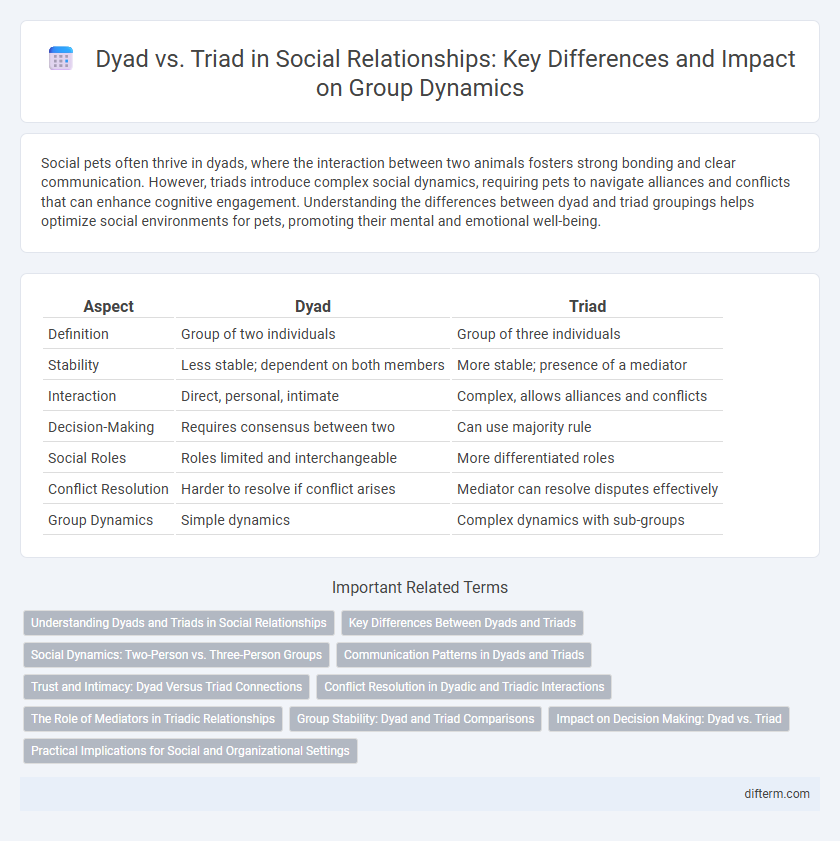 Dyad vs. Triad in Social Relationships: Key Differences and Impact on Group Dynamics

Social pets often thrive in dyads, where the interaction between two animals fosters strong bonding and clear communication. However, triads introduce complex social dynamics, requiring pets to navigate alliances and conflicts that can enhance cognitive engagement. Understanding the differences between dyad and triad groupings helps optimize social environments for pets, promoting their mental and emotional well-being.

| Aspect | Dyad | Triad |
|---|---|---|
| Definition | Group of two individuals | Group of three individuals |
| Stability | Less stable; dependent on both members | More stable; presence of a mediator |
| Interaction | Direct, personal, intimate | Complex, allows alliances and conflicts |
| Decision-Making | Requires consensus between two | Can use majority rule |
| Social Roles | Roles limited and interchangeable | More differentiated roles |
| Conflict Resolution | Harder to resolve if conflict arises | Mediator can resolve disputes effectively |
| Group Dynamics | Simple dynamics | Complex dynamics with sub-groups |

Important Related Terms

Understanding Dyads and Triads in Social Relationships
Key Differences Between Dyads and Triads
Social Dynamics: Two-Person vs. Three-Person Groups
Communication Patterns in Dyads and Triads
Trust and Intimacy: Dyad Versus Triad Connections
Conflict Resolution in Dyadic and Triadic Interactions
The Role of Mediators in Triadic Relationships
Group Stability: Dyad and Triad Comparisons
Impact on Decision Making: Dyad vs. Triad
Practical Implications for Social and Organizational Settings

difterm.com