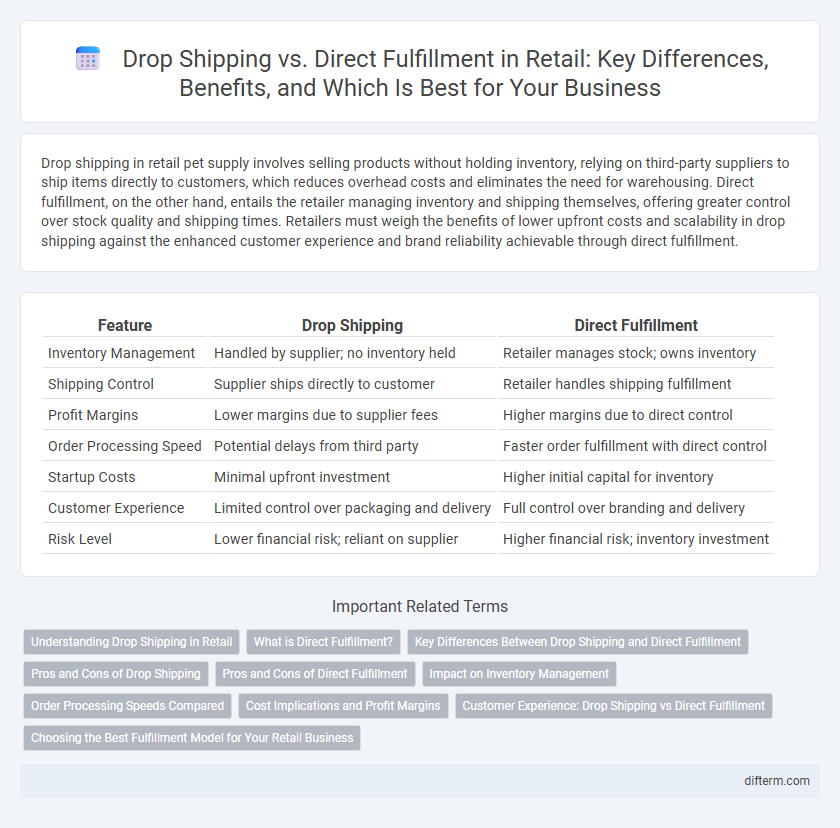 Drop Shipping vs. Direct Fulfillment in Retail: Key Differences, Benefits, and Which Is Best for Your Business

Drop shipping in retail pet supply involves selling products without holding inventory, relying on third-party suppliers to ship items directly to customers, which reduces overhead costs and eliminates the need for warehousing. Direct fulfillment, on the other hand, entails the retailer managing inventory and shipping themselves, offering greater control over stock quality and shipping times. Retailers must weigh the benefits of lower upfront costs and scalability in drop shipping against the enhanced customer experience and brand reliability achievable through direct fulfillment.

| Feature | Drop Shipping | Direct Fulfillment |
|---|---|---|
| Inventory Management | Handled by supplier; no inventory held | Retailer manages stock; owns inventory |
| Shipping Control | Supplier ships directly to customer | Retailer handles shipping fulfillment |
| Profit Margins | Lower margins due to supplier fees | Higher margins due to direct control |
| Order Processing Speed | Potential delays from third party | Faster order fulfillment with direct control |
| Startup Costs | Minimal upfront investment | Higher initial capital for inventory |
| Customer Experience | Limited control over packaging and delivery | Full control over branding and delivery |
| Risk Level | Lower financial risk; reliant on supplier | Higher financial risk; inventory investment |

Important Related Terms

Understanding Drop Shipping in Retail
What is Direct Fulfillment?
Key Differences Between Drop Shipping and Direct Fulfillment
Pros and Cons of Drop Shipping
Pros and Cons of Direct Fulfillment
Impact on Inventory Management
Order Processing Speeds Compared
Cost Implications and Profit Margins
Customer Experience: Drop Shipping vs Direct Fulfillment
Choosing the Best Fulfillment Model for Your Retail Business

difterm.com