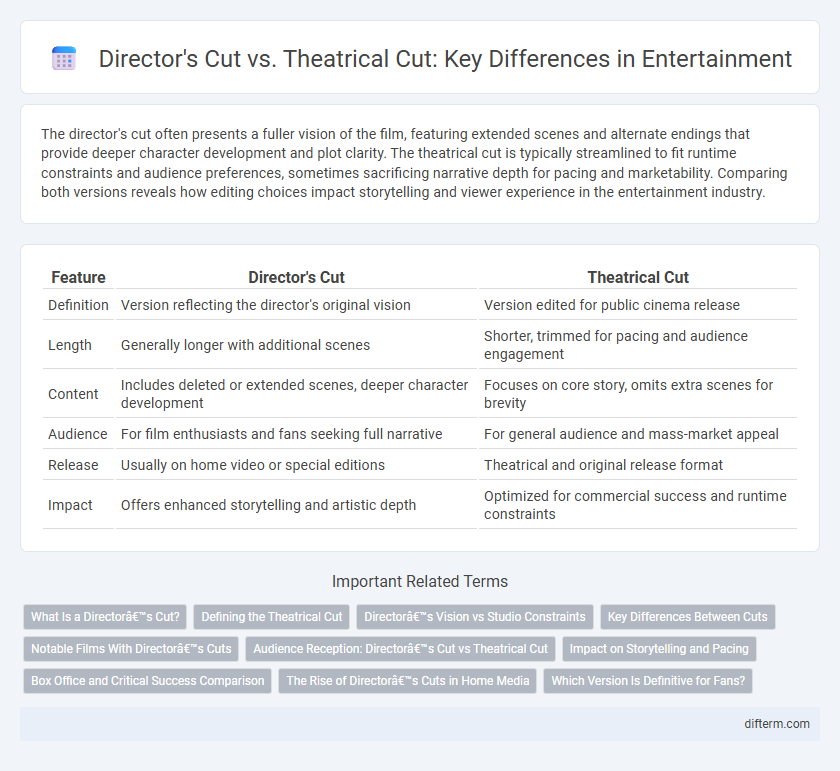 Director's Cut vs. Theatrical Cut: Key Differences in Entertainment

The director's cut often presents a fuller vision of the film, featuring extended scenes and alternate endings that provide deeper character development and plot clarity. The theatrical cut is typically streamlined to fit runtime constraints and audience preferences, sometimes sacrificing narrative depth for pacing and marketability. Comparing both versions reveals how editing choices impact storytelling and viewer experience in the entertainment industry.

| Feature | Director's Cut | Theatrical Cut |
|---|---|---|
| Definition | Version reflecting the director's original vision | Version edited for public cinema release |
| Length | Generally longer with additional scenes | Shorter, trimmed for pacing and audience engagement |
| Content | Includes deleted or extended scenes, deeper character development | Focuses on core story, omits extra scenes for brevity |
| Audience | For film enthusiasts and fans seeking full narrative | For general audience and mass-market appeal |
| Release | Usually on home video or special editions | Theatrical and original release format |
| Impact | Offers enhanced storytelling and artistic depth | Optimized for commercial success and runtime constraints |

Important Related Terms

What Is a Directorâ€™s Cut?
Defining the Theatrical Cut
Directorâ€™s Vision vs Studio Constraints
Key Differences Between Cuts
Notable Films With Directorâ€™s Cuts
Audience Reception: Directorâ€™s Cut vs Theatrical Cut
Impact on Storytelling and Pacing
Box Office and Critical Success Comparison
The Rise of Directorâ€™s Cuts in Home Media
Which Version Is Definitive for Fans?

difterm.com