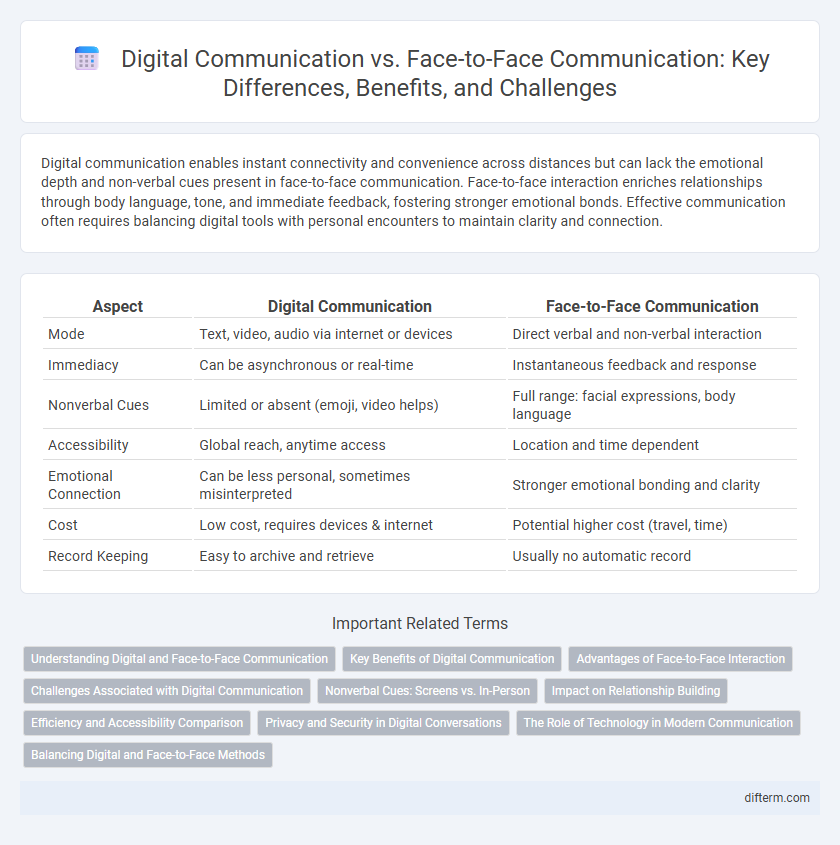 Digital Communication vs. Face-to-Face Communication: Key Differences, Benefits, and Challenges

Digital communication enables instant connectivity and convenience across distances but can lack the emotional depth and non-verbal cues present in face-to-face communication. Face-to-face interaction enriches relationships through body language, tone, and immediate feedback, fostering stronger emotional bonds. Effective communication often requires balancing digital tools with personal encounters to maintain clarity and connection.

| Aspect | Digital Communication | Face-to-Face Communication |
|---|---|---|
| Mode | Text, video, audio via internet or devices | Direct verbal and non-verbal interaction |
| Immediacy | Can be asynchronous or real-time | Instantaneous feedback and response |
| Nonverbal Cues | Limited or absent (emoji, video helps) | Full range: facial expressions, body language |
| Accessibility | Global reach, anytime access | Location and time dependent |
| Emotional Connection | Can be less personal, sometimes misinterpreted | Stronger emotional bonding and clarity |
| Cost | Low cost, requires devices & internet | Potential higher cost (travel, time) |
| Record Keeping | Easy to archive and retrieve | Usually no automatic record |

Important Related Terms

Understanding Digital and Face-to-Face Communication
Key Benefits of Digital Communication
Advantages of Face-to-Face Interaction
Challenges Associated with Digital Communication
Nonverbal Cues: Screens vs. In-Person
Impact on Relationship Building
Efficiency and Accessibility Comparison
Privacy and Security in Digital Conversations
The Role of Technology in Modern Communication
Balancing Digital and Face-to-Face Methods

difterm.com