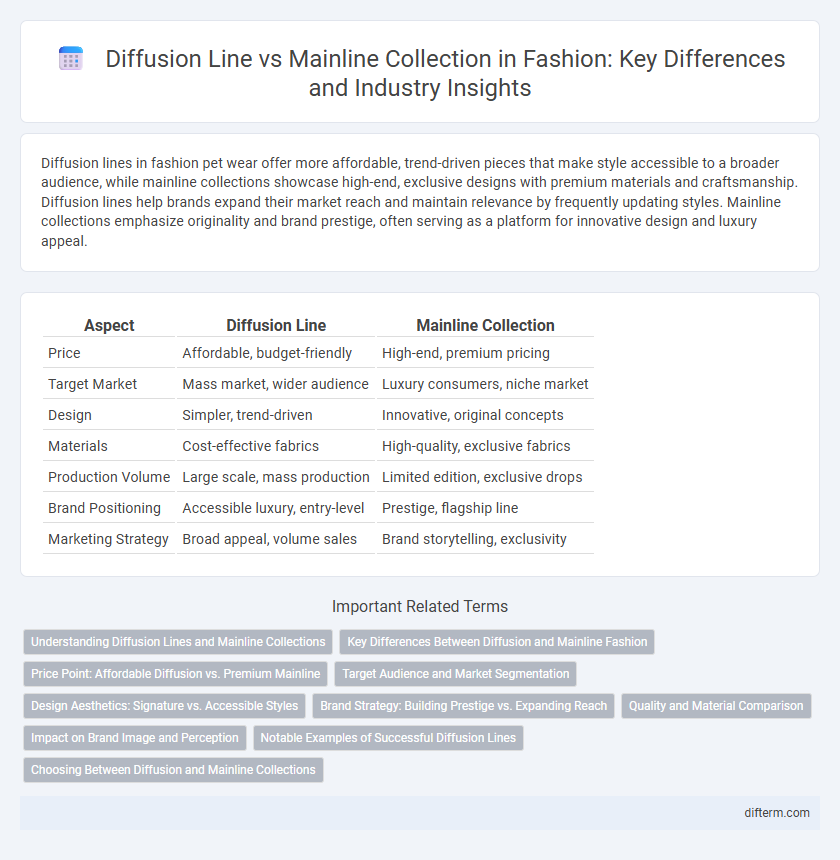 Diffusion Line vs Mainline Collection in Fashion: Key Differences and Industry Insights

Diffusion lines in fashion pet wear offer more affordable, trend-driven pieces that make style accessible to a broader audience, while mainline collections showcase high-end, exclusive designs with premium materials and craftsmanship. Diffusion lines help brands expand their market reach and maintain relevance by frequently updating styles. Mainline collections emphasize originality and brand prestige, often serving as a platform for innovative design and luxury appeal.

| Aspect | Diffusion Line | Mainline Collection |
|---|---|---|
| Price | Affordable, budget-friendly | High-end, premium pricing |
| Target Market | Mass market, wider audience | Luxury consumers, niche market |
| Design | Simpler, trend-driven | Innovative, original concepts |
| Materials | Cost-effective fabrics | High-quality, exclusive fabrics |
| Production Volume | Large scale, mass production | Limited edition, exclusive drops |
| Brand Positioning | Accessible luxury, entry-level | Prestige, flagship line |
| Marketing Strategy | Broad appeal, volume sales | Brand storytelling, exclusivity |

Important Related Terms

Understanding Diffusion Lines and Mainline Collections
Key Differences Between Diffusion and Mainline Fashion
Price Point: Affordable Diffusion vs. Premium Mainline
Target Audience and Market Segmentation
Design Aesthetics: Signature vs. Accessible Styles
Brand Strategy: Building Prestige vs. Expanding Reach
Quality and Material Comparison
Impact on Brand Image and Perception
Notable Examples of Successful Diffusion Lines
Choosing Between Diffusion and Mainline Collections

difterm.com