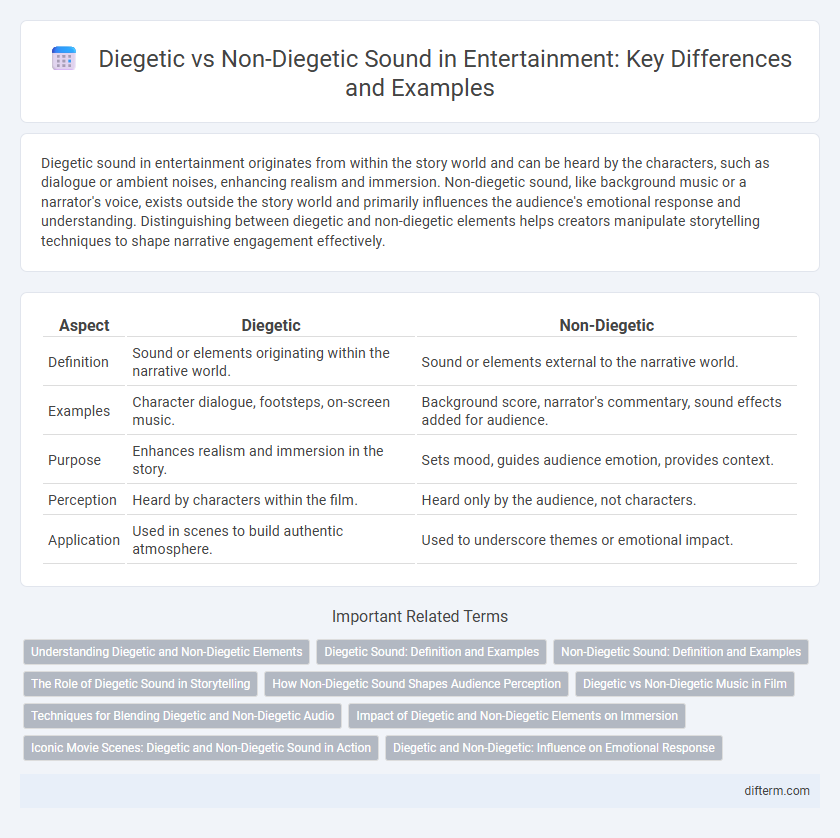 Diegetic vs Non-Diegetic Sound in Entertainment: Key Differences and Examples

Diegetic sound in entertainment originates from within the story world and can be heard by the characters, such as dialogue or ambient noises, enhancing realism and immersion. Non-diegetic sound, like background music or a narrator's voice, exists outside the story world and primarily influences the audience's emotional response and understanding. Distinguishing between diegetic and non-diegetic elements helps creators manipulate storytelling techniques to shape narrative engagement effectively.

| Aspect | Diegetic | Non-Diegetic |
|---|---|---|
| Definition | Sound or elements originating within the narrative world. | Sound or elements external to the narrative world. |
| Examples | Character dialogue, footsteps, on-screen music. | Background score, narrator's commentary, sound effects added for audience. |
| Purpose | Enhances realism and immersion in the story. | Sets mood, guides audience emotion, provides context. |
| Perception | Heard by characters within the film. | Heard only by the audience, not characters. |
| Application | Used in scenes to build authentic atmosphere. | Used to underscore themes or emotional impact. |

Important Related Terms

Understanding Diegetic and Non-Diegetic Elements
Diegetic Sound: Definition and Examples
Non-Diegetic Sound: Definition and Examples
The Role of Diegetic Sound in Storytelling
How Non-Diegetic Sound Shapes Audience Perception
Diegetic vs Non-Diegetic Music in Film
Techniques for Blending Diegetic and Non-Diegetic Audio
Impact of Diegetic and Non-Diegetic Elements on Immersion
Iconic Movie Scenes: Diegetic and Non-Diegetic Sound in Action
Diegetic and Non-Diegetic: Influence on Emotional Response

difterm.com