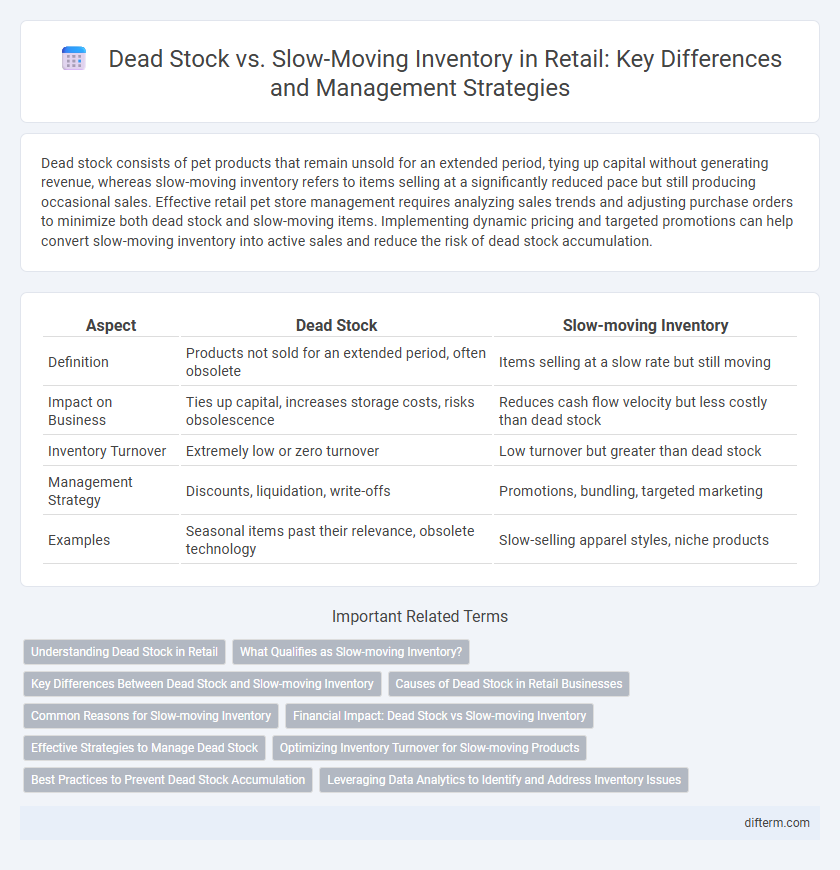 Dead Stock vs. Slow-Moving Inventory in Retail: Key Differences and Management Strategies

Dead stock consists of pet products that remain unsold for an extended period, tying up capital without generating revenue, whereas slow-moving inventory refers to items selling at a significantly reduced pace but still producing occasional sales. Effective retail pet store management requires analyzing sales trends and adjusting purchase orders to minimize both dead stock and slow-moving items. Implementing dynamic pricing and targeted promotions can help convert slow-moving inventory into active sales and reduce the risk of dead stock accumulation.

| Aspect | Dead Stock | Slow-moving Inventory |
|---|---|---|
| Definition | Products not sold for an extended period, often obsolete | Items selling at a slow rate but still moving |
| Impact on Business | Ties up capital, increases storage costs, risks obsolescence | Reduces cash flow velocity but less costly than dead stock |
| Inventory Turnover | Extremely low or zero turnover | Low turnover but greater than dead stock |
| Management Strategy | Discounts, liquidation, write-offs | Promotions, bundling, targeted marketing |
| Examples | Seasonal items past their relevance, obsolete technology | Slow-selling apparel styles, niche products |

Important Related Terms

Understanding Dead Stock in Retail
What Qualifies as Slow-moving Inventory?
Key Differences Between Dead Stock and Slow-moving Inventory
Causes of Dead Stock in Retail Businesses
Common Reasons for Slow-moving Inventory
Financial Impact: Dead Stock vs Slow-moving Inventory
Effective Strategies to Manage Dead Stock
Optimizing Inventory Turnover for Slow-moving Products
Best Practices to Prevent Dead Stock Accumulation
Leveraging Data Analytics to Identify and Address Inventory Issues

difterm.com