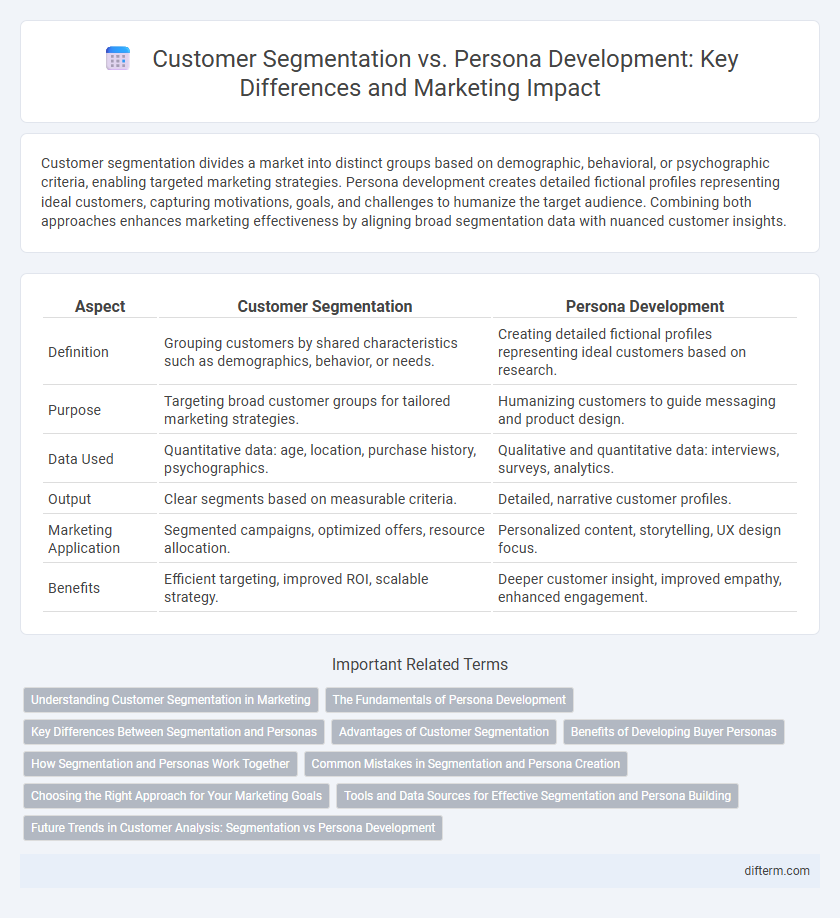 Customer Segmentation vs. Persona Development: Key Differences and Marketing Impact

Customer segmentation divides a market into distinct groups based on demographic, behavioral, or psychographic criteria, enabling targeted marketing strategies. Persona development creates detailed fictional profiles representing ideal customers, capturing motivations, goals, and challenges to humanize the target audience. Combining both approaches enhances marketing effectiveness by aligning broad segmentation data with nuanced customer insights.

| Aspect | Customer Segmentation | Persona Development |
|---|---|---|
| Definition | Grouping customers by shared characteristics such as demographics, behavior, or needs. | Creating detailed fictional profiles representing ideal customers based on research. |
| Purpose | Targeting broad customer groups for tailored marketing strategies. | Humanizing customers to guide messaging and product design. |
| Data Used | Quantitative data: age, location, purchase history, psychographics. | Qualitative and quantitative data: interviews, surveys, analytics. |
| Output | Clear segments based on measurable criteria. | Detailed, narrative customer profiles. |
| Marketing Application | Segmented campaigns, optimized offers, resource allocation. | Personalized content, storytelling, UX design focus. |
| Benefits | Efficient targeting, improved ROI, scalable strategy. | Deeper customer insight, improved empathy, enhanced engagement. |

Important Related Terms

Understanding Customer Segmentation in Marketing
The Fundamentals of Persona Development
Key Differences Between Segmentation and Personas
Advantages of Customer Segmentation
Benefits of Developing Buyer Personas
How Segmentation and Personas Work Together
Common Mistakes in Segmentation and Persona Creation
Choosing the Right Approach for Your Marketing Goals
Tools and Data Sources for Effective Segmentation and Persona Building
Future Trends in Customer Analysis: Segmentation vs Persona Development

difterm.com