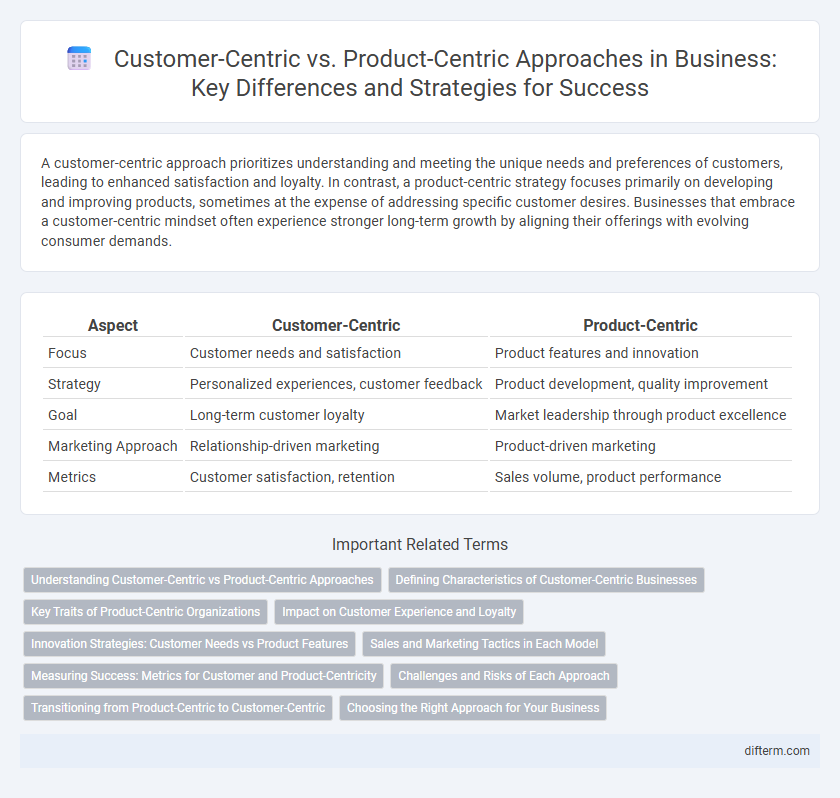 Customer-Centric vs. Product-Centric Approaches in Business: Key Differences and Strategies for Success

A customer-centric approach prioritizes understanding and meeting the unique needs and preferences of customers, leading to enhanced satisfaction and loyalty. In contrast, a product-centric strategy focuses primarily on developing and improving products, sometimes at the expense of addressing specific customer desires. Businesses that embrace a customer-centric mindset often experience stronger long-term growth by aligning their offerings with evolving consumer demands.

| Aspect | Customer-Centric | Product-Centric |
|---|---|---|
| Focus | Customer needs and satisfaction | Product features and innovation |
| Strategy | Personalized experiences, customer feedback | Product development, quality improvement |
| Goal | Long-term customer loyalty | Market leadership through product excellence |
| Marketing Approach | Relationship-driven marketing | Product-driven marketing |
| Metrics | Customer satisfaction, retention | Sales volume, product performance |

Important Related Terms

Understanding Customer-Centric vs Product-Centric Approaches
Defining Characteristics of Customer-Centric Businesses
Key Traits of Product-Centric Organizations
Impact on Customer Experience and Loyalty
Innovation Strategies: Customer Needs vs Product Features
Sales and Marketing Tactics in Each Model
Measuring Success: Metrics for Customer and Product-Centricity
Challenges and Risks of Each Approach
Transitioning from Product-Centric to Customer-Centric
Choosing the Right Approach for Your Business

difterm.com