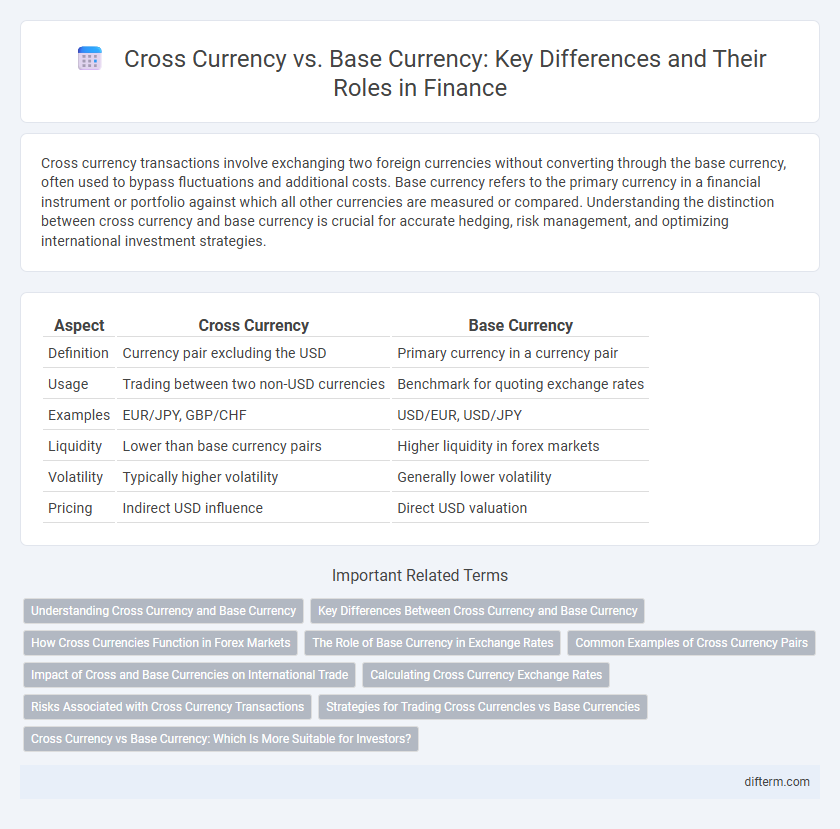 Cross Currency vs. Base Currency: Key Differences and Their Roles in Finance

Cross currency transactions involve exchanging two foreign currencies without converting through the base currency, often used to bypass fluctuations and additional costs. Base currency refers to the primary currency in a financial instrument or portfolio against which all other currencies are measured or compared. Understanding the distinction between cross currency and base currency is crucial for accurate hedging, risk management, and optimizing international investment strategies.

| Aspect | Cross Currency | Base Currency |
|---|---|---|
| Definition | Currency pair excluding the USD | Primary currency in a currency pair |
| Usage | Trading between two non-USD currencies | Benchmark for quoting exchange rates |
| Examples | EUR/JPY, GBP/CHF | USD/EUR, USD/JPY |
| Liquidity | Lower than base currency pairs | Higher liquidity in forex markets |
| Volatility | Typically higher volatility | Generally lower volatility |
| Pricing | Indirect USD influence | Direct USD valuation |

Important Related Terms

Understanding Cross Currency and Base Currency
Key Differences Between Cross Currency and Base Currency
How Cross Currencies Function in Forex Markets
The Role of Base Currency in Exchange Rates
Common Examples of Cross Currency Pairs
Impact of Cross and Base Currencies on International Trade
Calculating Cross Currency Exchange Rates
Risks Associated with Cross Currency Transactions
Strategies for Trading Cross Currencies vs Base Currencies
Cross Currency vs Base Currency: Which Is More Suitable for Investors?

difterm.com