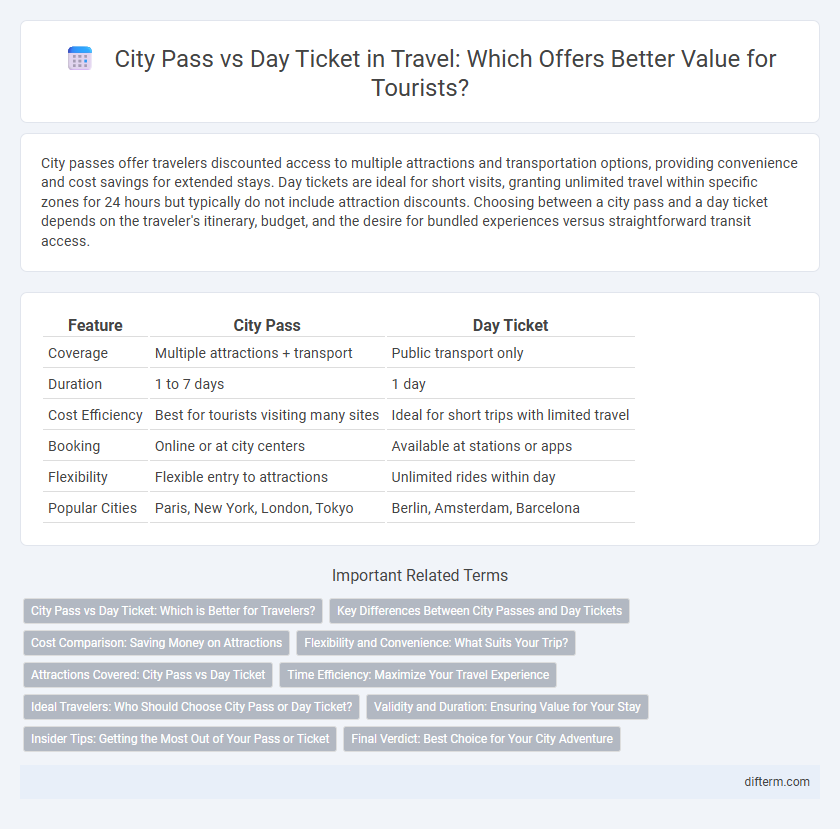 City Pass vs Day Ticket in Travel: Which Offers Better Value for Tourists?

City passes offer travelers discounted access to multiple attractions and transportation options, providing convenience and cost savings for extended stays. Day tickets are ideal for short visits, granting unlimited travel within specific zones for 24 hours but typically do not include attraction discounts. Choosing between a city pass and a day ticket depends on the traveler's itinerary, budget, and the desire for bundled experiences versus straightforward transit access.

| Feature | City Pass | Day Ticket |
|---|---|---|
| Coverage | Multiple attractions + transport | Public transport only |
| Duration | 1 to 7 days | 1 day |
| Cost Efficiency | Best for tourists visiting many sites | Ideal for short trips with limited travel |
| Booking | Online or at city centers | Available at stations or apps |
| Flexibility | Flexible entry to attractions | Unlimited rides within day |
| Popular Cities | Paris, New York, London, Tokyo | Berlin, Amsterdam, Barcelona |

Important Related Terms

City Pass vs Day Ticket: Which is Better for Travelers?
Key Differences Between City Passes and Day Tickets
Cost Comparison: Saving Money on Attractions
Flexibility and Convenience: What Suits Your Trip?
Attractions Covered: City Pass vs Day Ticket
Time Efficiency: Maximize Your Travel Experience
Ideal Travelers: Who Should Choose City Pass or Day Ticket?
Validity and Duration: Ensuring Value for Your Stay
Insider Tips: Getting the Most Out of Your Pass or Ticket
Final Verdict: Best Choice for Your City Adventure

difterm.com