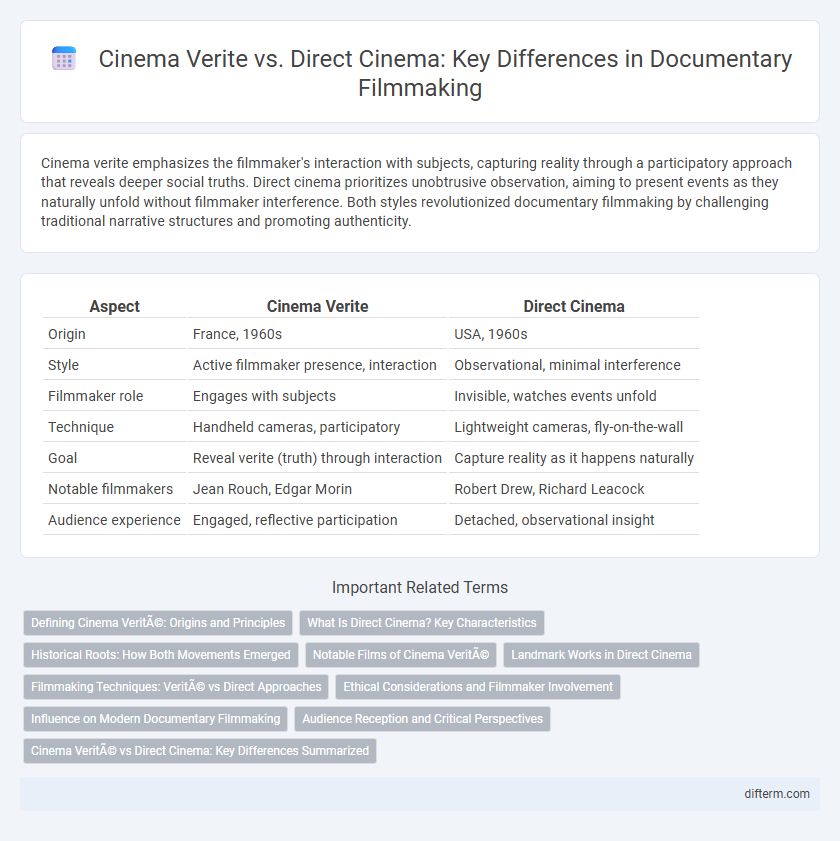 Cinema Verite vs. Direct Cinema: Key Differences in Documentary Filmmaking

Cinema verite emphasizes the filmmaker's interaction with subjects, capturing reality through a participatory approach that reveals deeper social truths. Direct cinema prioritizes unobtrusive observation, aiming to present events as they naturally unfold without filmmaker interference. Both styles revolutionized documentary filmmaking by challenging traditional narrative structures and promoting authenticity.

| Aspect | Cinema Verite | Direct Cinema |
|---|---|---|
| Origin | France, 1960s | USA, 1960s |
| Style | Active filmmaker presence, interaction | Observational, minimal interference |
| Filmmaker role | Engages with subjects | Invisible, watches events unfold |
| Technique | Handheld cameras, participatory | Lightweight cameras, fly-on-the-wall |
| Goal | Reveal verite (truth) through interaction | Capture reality as it happens naturally |
| Notable filmmakers | Jean Rouch, Edgar Morin | Robert Drew, Richard Leacock |
| Audience experience | Engaged, reflective participation | Detached, observational insight |

Important Related Terms

Defining Cinema VeritÃ©: Origins and Principles
What Is Direct Cinema? Key Characteristics
Historical Roots: How Both Movements Emerged
Notable Films of Cinema VeritÃ©
Landmark Works in Direct Cinema
Filmmaking Techniques: VeritÃ© vs Direct Approaches
Ethical Considerations and Filmmaker Involvement
Influence on Modern Documentary Filmmaking
Audience Reception and Critical Perspectives
Cinema VeritÃ© vs Direct Cinema: Key Differences Summarized

difterm.com