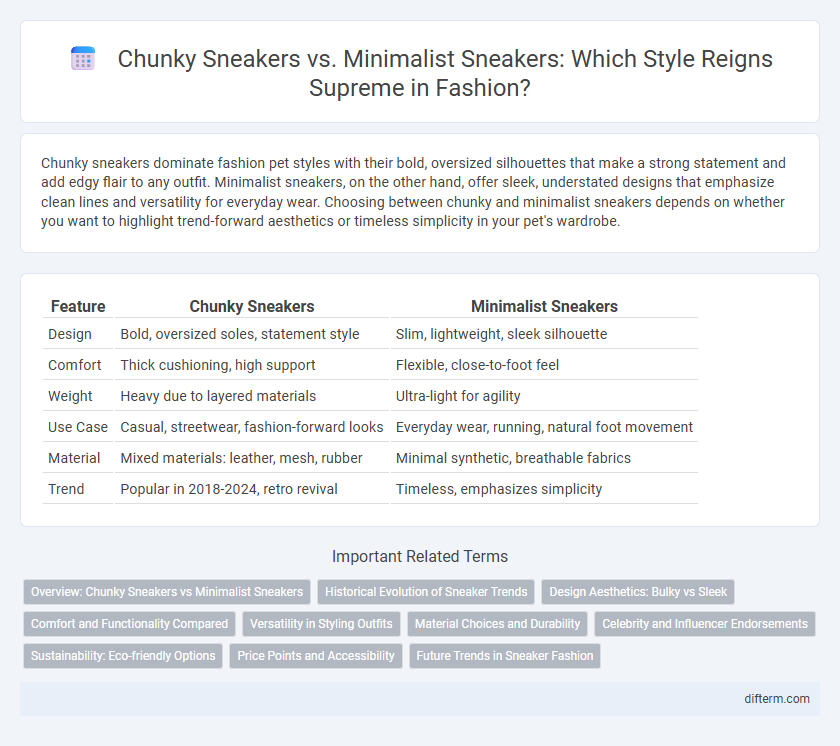 Chunky Sneakers vs. Minimalist Sneakers: Which Style Reigns Supreme in Fashion?

Chunky sneakers dominate fashion pet styles with their bold, oversized silhouettes that make a strong statement and add edgy flair to any outfit. Minimalist sneakers, on the other hand, offer sleek, understated designs that emphasize clean lines and versatility for everyday wear. Choosing between chunky and minimalist sneakers depends on whether you want to highlight trend-forward aesthetics or timeless simplicity in your pet's wardrobe.

| Feature | Chunky Sneakers | Minimalist Sneakers |
|---|---|---|
| Design | Bold, oversized soles, statement style | Slim, lightweight, sleek silhouette |
| Comfort | Thick cushioning, high support | Flexible, close-to-foot feel |
| Weight | Heavy due to layered materials | Ultra-light for agility |
| Use Case | Casual, streetwear, fashion-forward looks | Everyday wear, running, natural foot movement |
| Material | Mixed materials: leather, mesh, rubber | Minimal synthetic, breathable fabrics |
| Trend | Popular in 2018-2024, retro revival | Timeless, emphasizes simplicity |

Important Related Terms

Overview: Chunky Sneakers vs Minimalist Sneakers
Historical Evolution of Sneaker Trends
Design Aesthetics: Bulky vs Sleek
Comfort and Functionality Compared
Versatility in Styling Outfits
Material Choices and Durability
Celebrity and Influencer Endorsements
Sustainability: Eco-friendly Options
Price Points and Accessibility
Future Trends in Sneaker Fashion

difterm.com