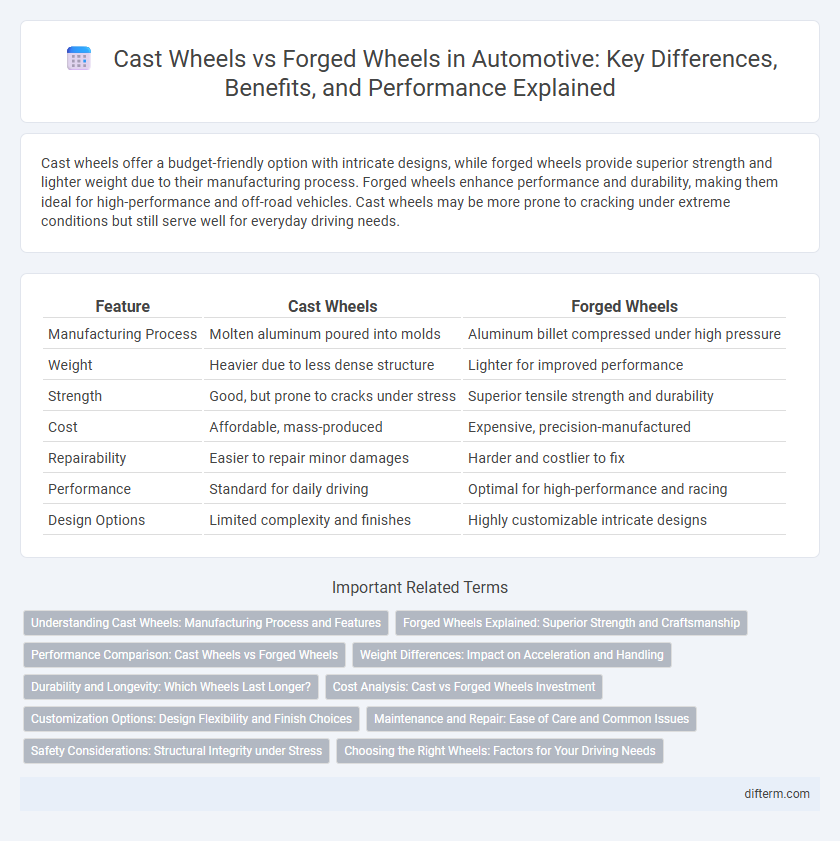 Cast Wheels vs Forged Wheels in Automotive: Key Differences, Benefits, and Performance Explained

Cast wheels offer a budget-friendly option with intricate designs, while forged wheels provide superior strength and lighter weight due to their manufacturing process. Forged wheels enhance performance and durability, making them ideal for high-performance and off-road vehicles. Cast wheels may be more prone to cracking under extreme conditions but still serve well for everyday driving needs.

| Feature | Cast Wheels | Forged Wheels |
|---|---|---|
| Manufacturing Process | Molten aluminum poured into molds | Aluminum billet compressed under high pressure |
| Weight | Heavier due to less dense structure | Lighter for improved performance |
| Strength | Good, but prone to cracks under stress | Superior tensile strength and durability |
| Cost | Affordable, mass-produced | Expensive, precision-manufactured |
| Repairability | Easier to repair minor damages | Harder and costlier to fix |
| Performance | Standard for daily driving | Optimal for high-performance and racing |
| Design Options | Limited complexity and finishes | Highly customizable intricate designs |

Important Related Terms

Understanding Cast Wheels: Manufacturing Process and Features
Forged Wheels Explained: Superior Strength and Craftsmanship
Performance Comparison: Cast Wheels vs Forged Wheels
Weight Differences: Impact on Acceleration and Handling
Durability and Longevity: Which Wheels Last Longer?
Cost Analysis: Cast vs Forged Wheels Investment
Customization Options: Design Flexibility and Finish Choices
Maintenance and Repair: Ease of Care and Common Issues
Safety Considerations: Structural Integrity under Stress
Choosing the Right Wheels: Factors for Your Driving Needs

difterm.com