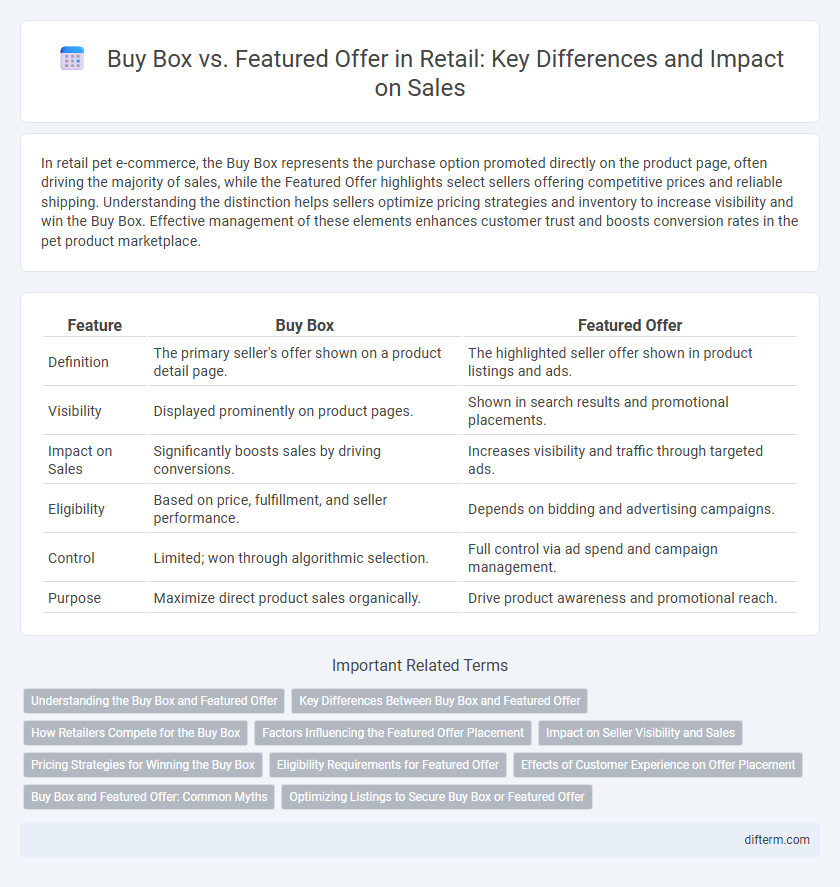 Buy Box vs. Featured Offer in Retail: Key Differences and Impact on Sales

In retail pet e-commerce, the Buy Box represents the purchase option promoted directly on the product page, often driving the majority of sales, while the Featured Offer highlights select sellers offering competitive prices and reliable shipping. Understanding the distinction helps sellers optimize pricing strategies and inventory to increase visibility and win the Buy Box. Effective management of these elements enhances customer trust and boosts conversion rates in the pet product marketplace.

| Feature | Buy Box | Featured Offer |
|---|---|---|
| Definition | The primary seller's offer shown on a product detail page. | The highlighted seller offer shown in product listings and ads. |
| Visibility | Displayed prominently on product pages. | Shown in search results and promotional placements. |
| Impact on Sales | Significantly boosts sales by driving conversions. | Increases visibility and traffic through targeted ads. |
| Eligibility | Based on price, fulfillment, and seller performance. | Depends on bidding and advertising campaigns. |
| Control | Limited; won through algorithmic selection. | Full control via ad spend and campaign management. |
| Purpose | Maximize direct product sales organically. | Drive product awareness and promotional reach. |

Important Related Terms

Understanding the Buy Box and Featured Offer
Key Differences Between Buy Box and Featured Offer
How Retailers Compete for the Buy Box
Factors Influencing the Featured Offer Placement
Impact on Seller Visibility and Sales
Pricing Strategies for Winning the Buy Box
Eligibility Requirements for Featured Offer
Effects of Customer Experience on Offer Placement
Buy Box and Featured Offer: Common Myths
Optimizing Listings to Secure Buy Box or Featured Offer

difterm.com