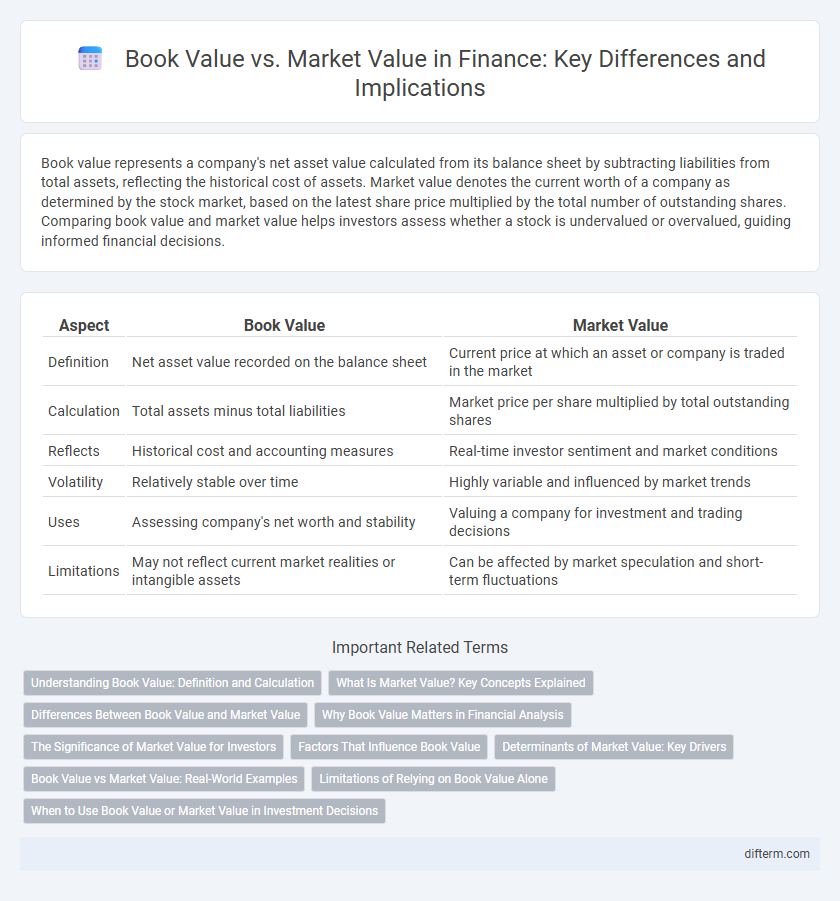 Book Value vs. Market Value in Finance: Key Differences and Implications

Book value represents a company's net asset value calculated from its balance sheet by subtracting liabilities from total assets, reflecting the historical cost of assets. Market value denotes the current worth of a company as determined by the stock market, based on the latest share price multiplied by the total number of outstanding shares. Comparing book value and market value helps investors assess whether a stock is undervalued or overvalued, guiding informed financial decisions.

| Aspect | Book Value | Market Value |
|---|---|---|
| Definition | Net asset value recorded on the balance sheet | Current price at which an asset or company is traded in the market |
| Calculation | Total assets minus total liabilities | Market price per share multiplied by total outstanding shares |
| Reflects | Historical cost and accounting measures | Real-time investor sentiment and market conditions |
| Volatility | Relatively stable over time | Highly variable and influenced by market trends |
| Uses | Assessing company's net worth and stability | Valuing a company for investment and trading decisions |
| Limitations | May not reflect current market realities or intangible assets | Can be affected by market speculation and short-term fluctuations |

Important Related Terms

Understanding Book Value: Definition and Calculation
What Is Market Value? Key Concepts Explained
Differences Between Book Value and Market Value
Why Book Value Matters in Financial Analysis
The Significance of Market Value for Investors
Factors That Influence Book Value
Determinants of Market Value: Key Drivers
Book Value vs Market Value: Real-World Examples
Limitations of Relying on Book Value Alone
When to Use Book Value or Market Value in Investment Decisions

difterm.com