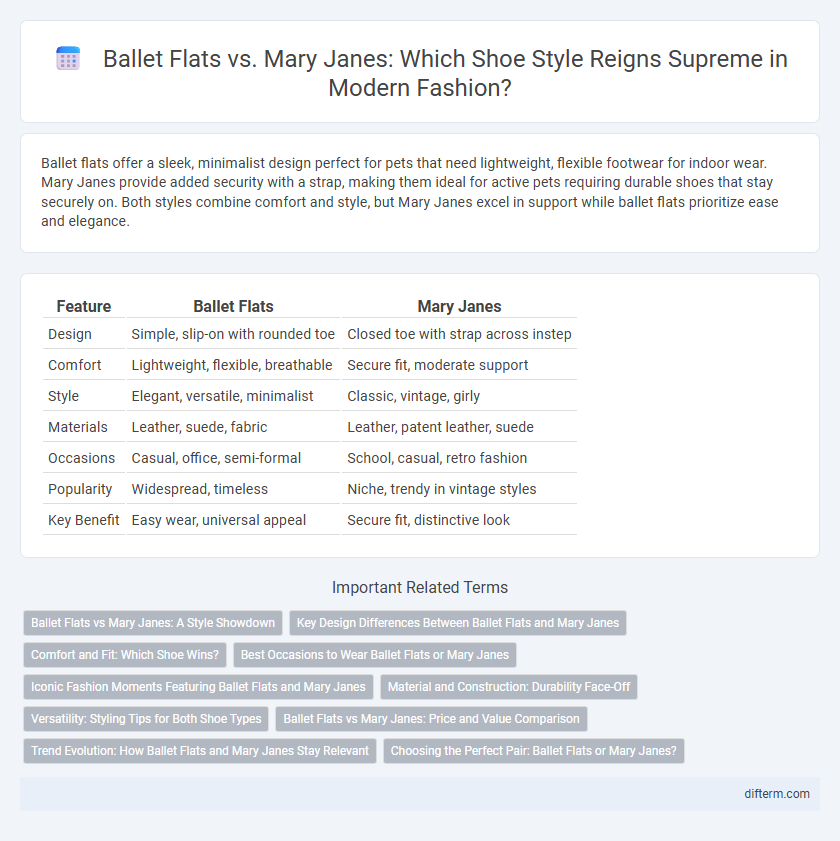 Ballet Flats vs. Mary Janes: Which Shoe Style Reigns Supreme in Modern Fashion?

Ballet flats offer a sleek, minimalist design perfect for pets that need lightweight, flexible footwear for indoor wear. Mary Janes provide added security with a strap, making them ideal for active pets requiring durable shoes that stay securely on. Both styles combine comfort and style, but Mary Janes excel in support while ballet flats prioritize ease and elegance.

| Feature | Ballet Flats | Mary Janes |
|---|---|---|
| Design | Simple, slip-on with rounded toe | Closed toe with strap across instep |
| Comfort | Lightweight, flexible, breathable | Secure fit, moderate support |
| Style | Elegant, versatile, minimalist | Classic, vintage, girly |
| Materials | Leather, suede, fabric | Leather, patent leather, suede |
| Occasions | Casual, office, semi-formal | School, casual, retro fashion |
| Popularity | Widespread, timeless | Niche, trendy in vintage styles |
| Key Benefit | Easy wear, universal appeal | Secure fit, distinctive look |

Important Related Terms

Ballet Flats vs Mary Janes: A Style Showdown
Key Design Differences Between Ballet Flats and Mary Janes
Comfort and Fit: Which Shoe Wins?
Best Occasions to Wear Ballet Flats or Mary Janes
Iconic Fashion Moments Featuring Ballet Flats and Mary Janes
Material and Construction: Durability Face-Off
Versatility: Styling Tips for Both Shoe Types
Ballet Flats vs Mary Janes: Price and Value Comparison
Trend Evolution: How Ballet Flats and Mary Janes Stay Relevant
Choosing the Perfect Pair: Ballet Flats or Mary Janes?

difterm.com