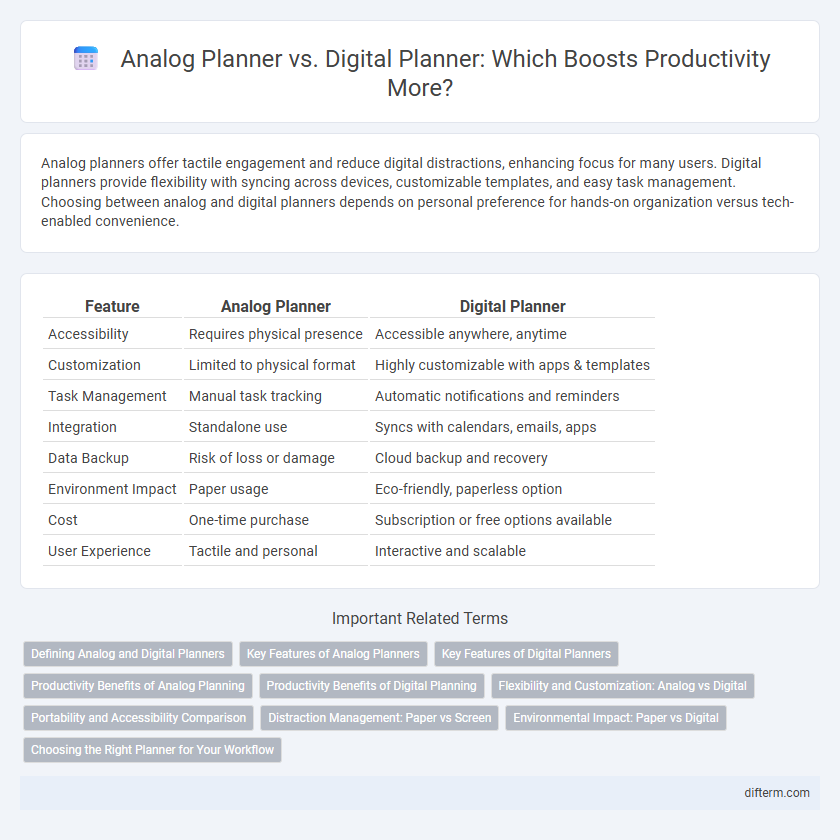 Analog Planner vs. Digital Planner: Which Boosts Productivity More?

Analog planners offer tactile engagement and reduce digital distractions, enhancing focus for many users. Digital planners provide flexibility with syncing across devices, customizable templates, and easy task management. Choosing between analog and digital planners depends on personal preference for hands-on organization versus tech-enabled convenience.

| Feature | Analog Planner | Digital Planner |
|---|---|---|
| Accessibility | Requires physical presence | Accessible anywhere, anytime |
| Customization | Limited to physical format | Highly customizable with apps & templates |
| Task Management | Manual task tracking | Automatic notifications and reminders |
| Integration | Standalone use | Syncs with calendars, emails, apps |
| Data Backup | Risk of loss or damage | Cloud backup and recovery |
| Environment Impact | Paper usage | Eco-friendly, paperless option |
| Cost | One-time purchase | Subscription or free options available |
| User Experience | Tactile and personal | Interactive and scalable |

Important Related Terms

Defining Analog and Digital Planners
Key Features of Analog Planners
Key Features of Digital Planners
Productivity Benefits of Analog Planning
Productivity Benefits of Digital Planning
Flexibility and Customization: Analog vs Digital
Portability and Accessibility Comparison
Distraction Management: Paper vs Screen
Environmental Impact: Paper vs Digital
Choosing the Right Planner for Your Workflow

difterm.com